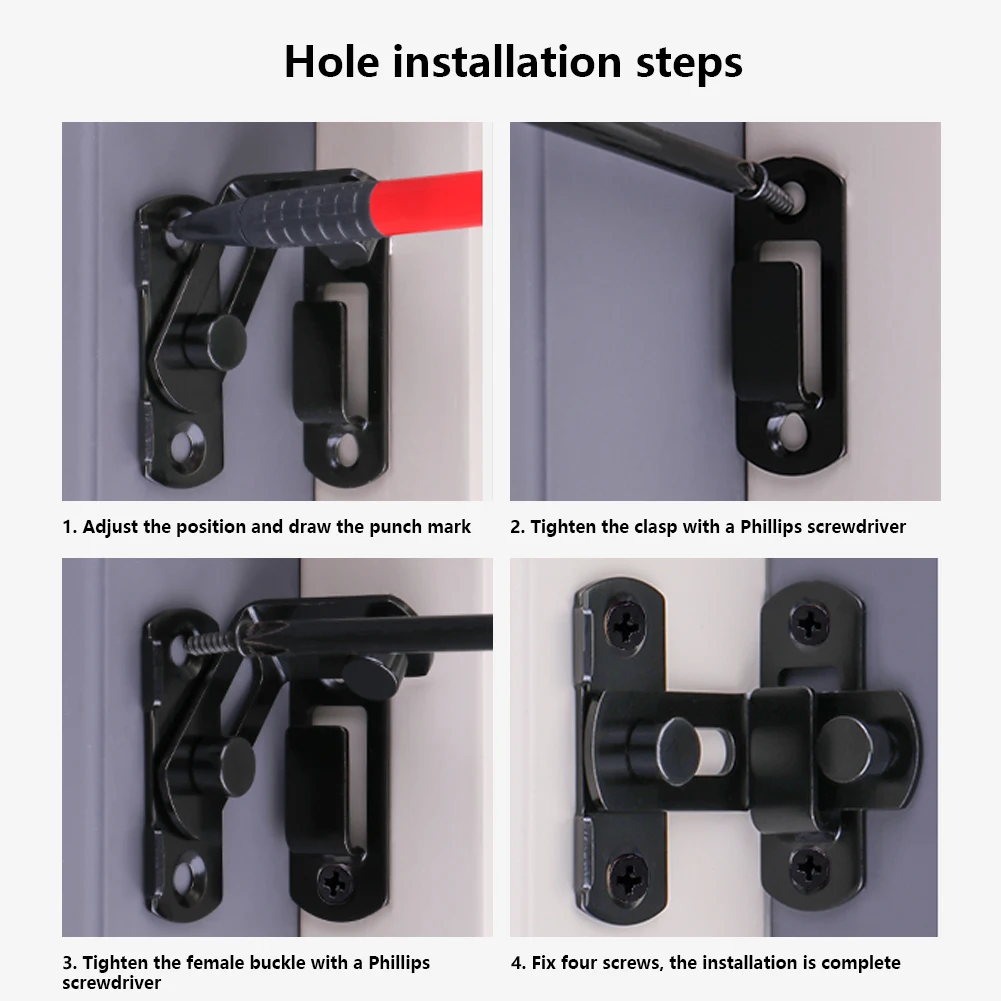 Hole installation steps

1. Adjust the position and draw the punch mark

2. Tighten the clasp with a Phillips screwdriver

3. Tighten the female buckle with a Phillips screwdriver

4. Fix four screws, the installation is complete