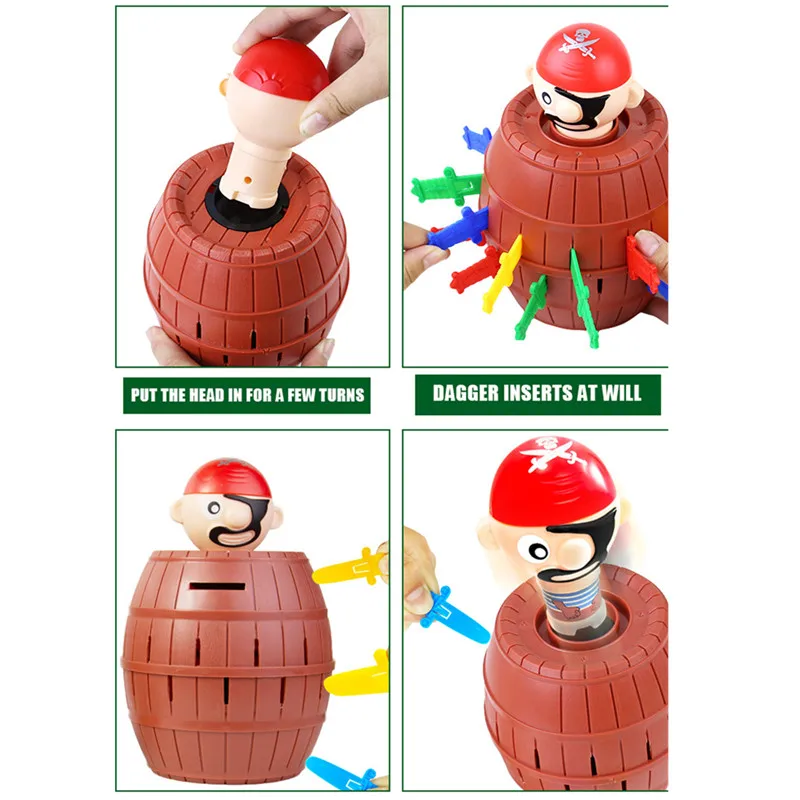 PUT THE HEAD IN FOR A FEW TURNS

DAGGER INSERTS AT WILL