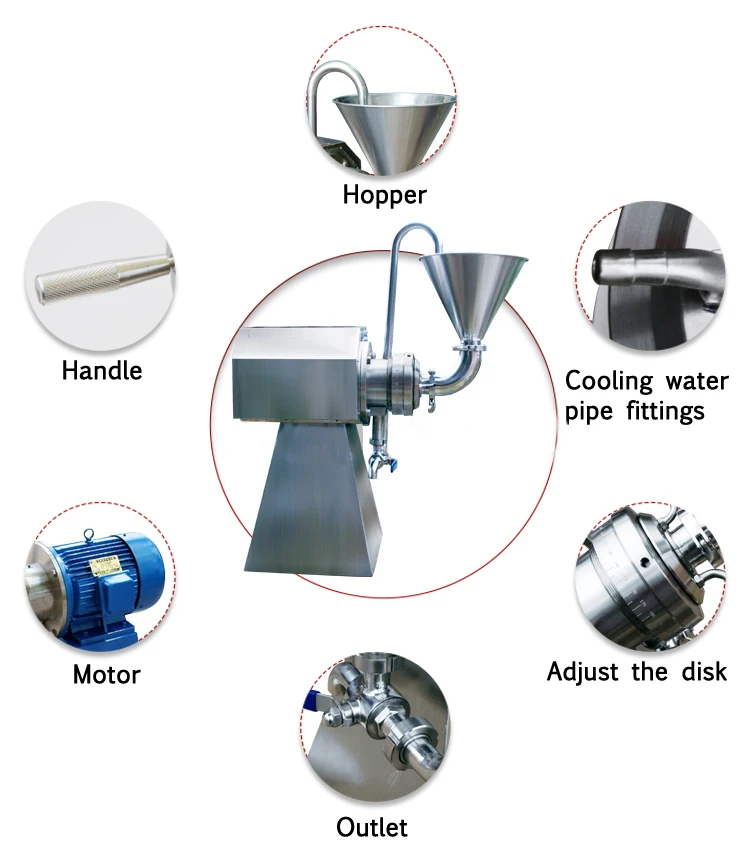 Hopper

Handle

Cooling water pipe fittings

Motor

Adjust the disk

Outlet