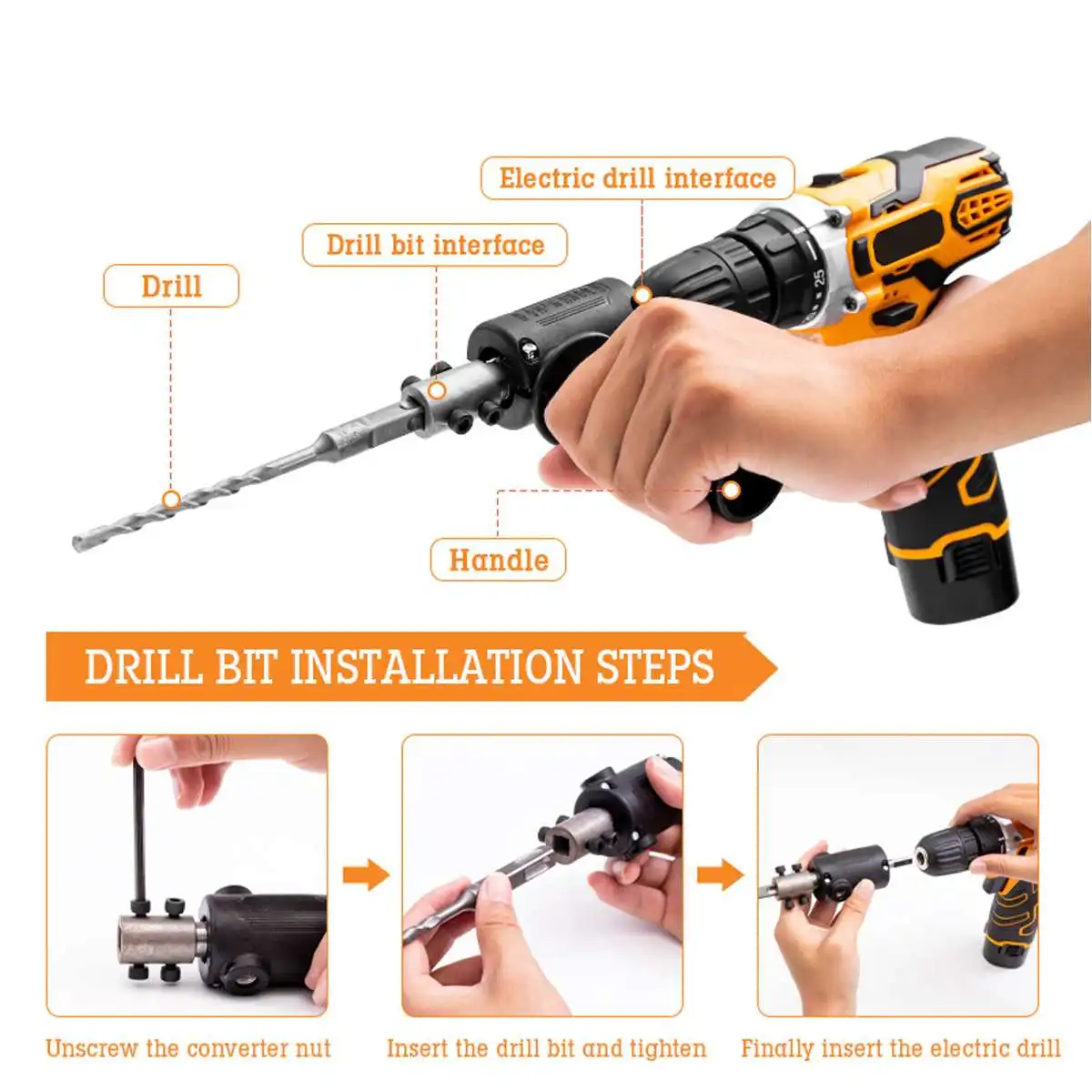 Electric drill interface

Drill bit interface

Drill

25

Handle

DRILL BIT INSTALLATION STEPS

Unscrew the converter nut

Insert the drill bit and tighten

Finally insert the electric drill