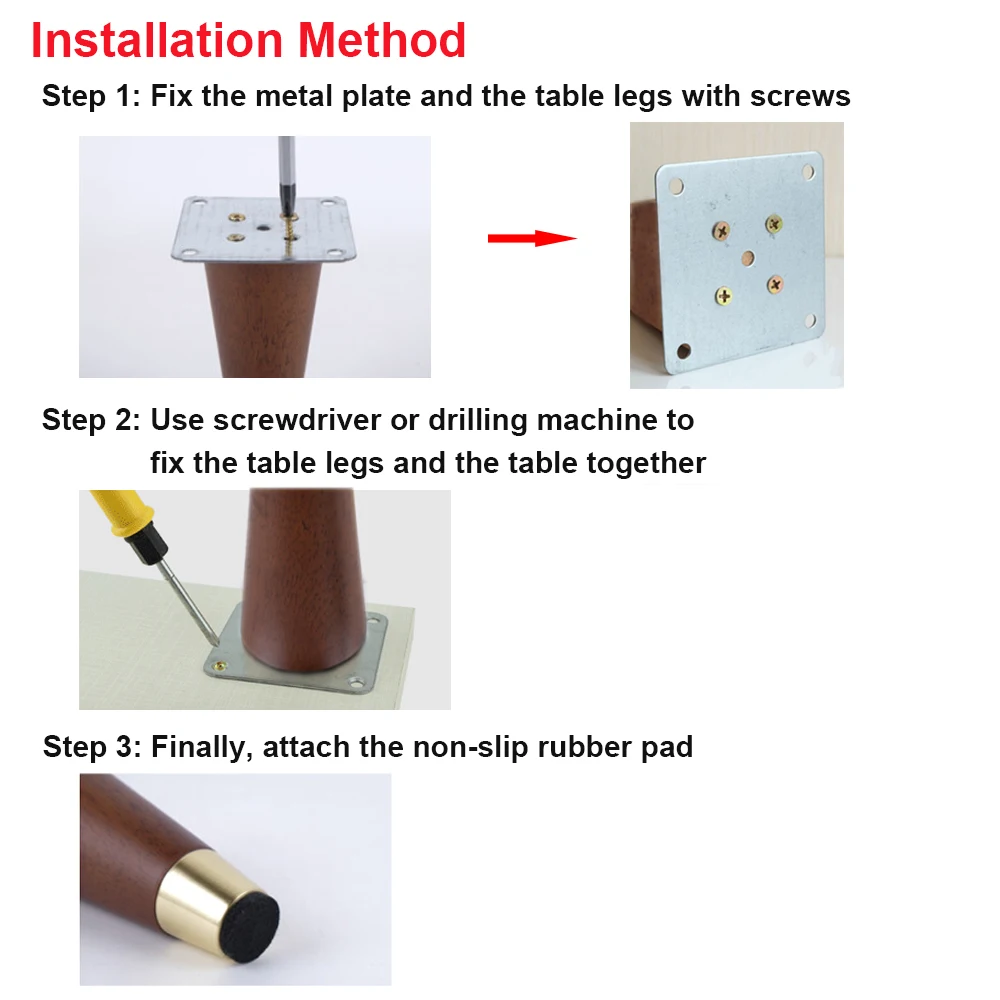 Installation Method

Step 1: Fix the metal plate and the table legs with screws

Step 2: Use screwdriver or drilling machine to fix the table legs and the table together

Step 3: Finally, attach the non-slip rubber pad