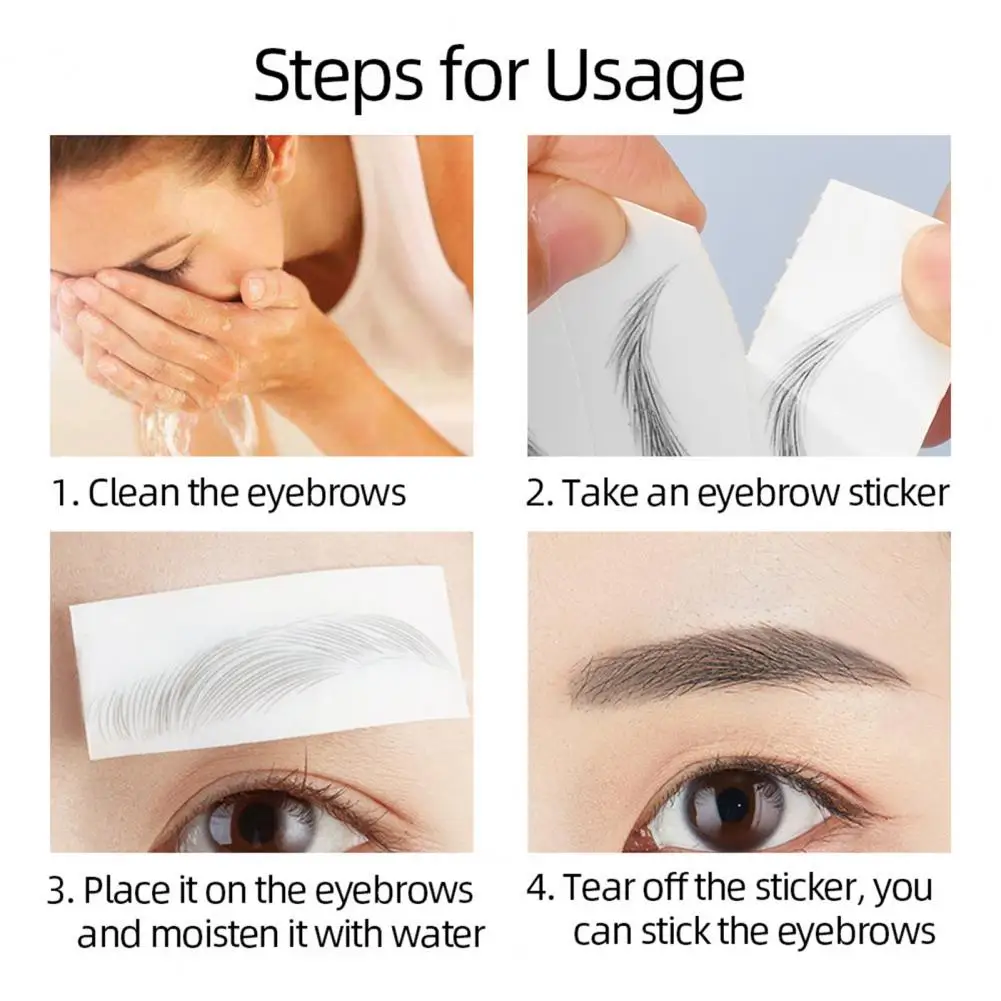 Steps for Usage

1. Clean the eyebrows

2. Take an eyebrow sticker

3. Place it on the eyebrows and moisten it with water

4. Tear off the sticker, you can stick the eyebrows