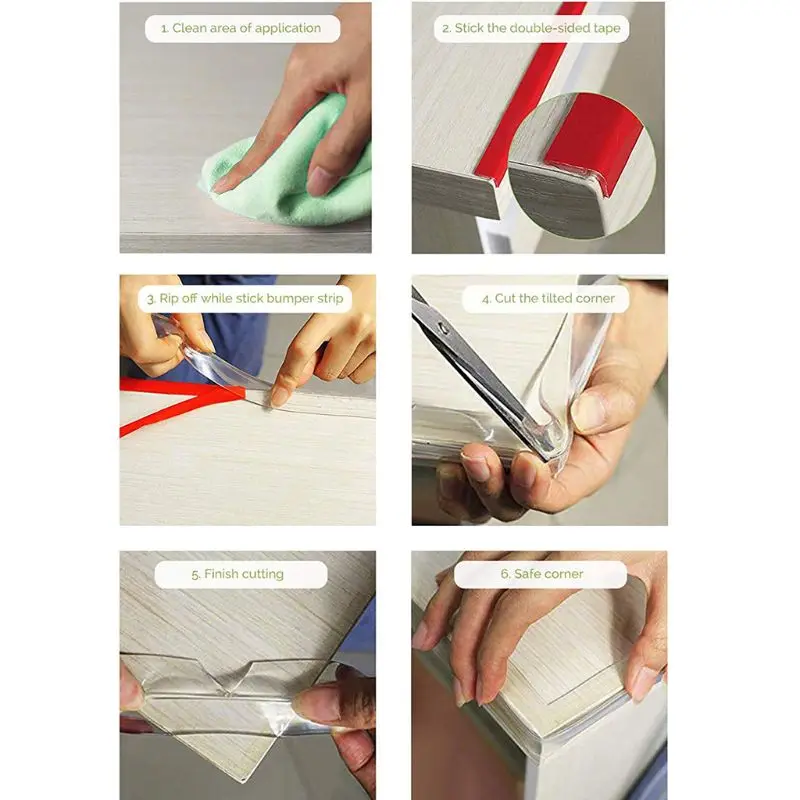 1. Clean area of application

2. Stick the double-sided tape

3. Rip off while stick bumper strip

4. Cut the tilted corner

5. Finish cutting

6. Safe corner