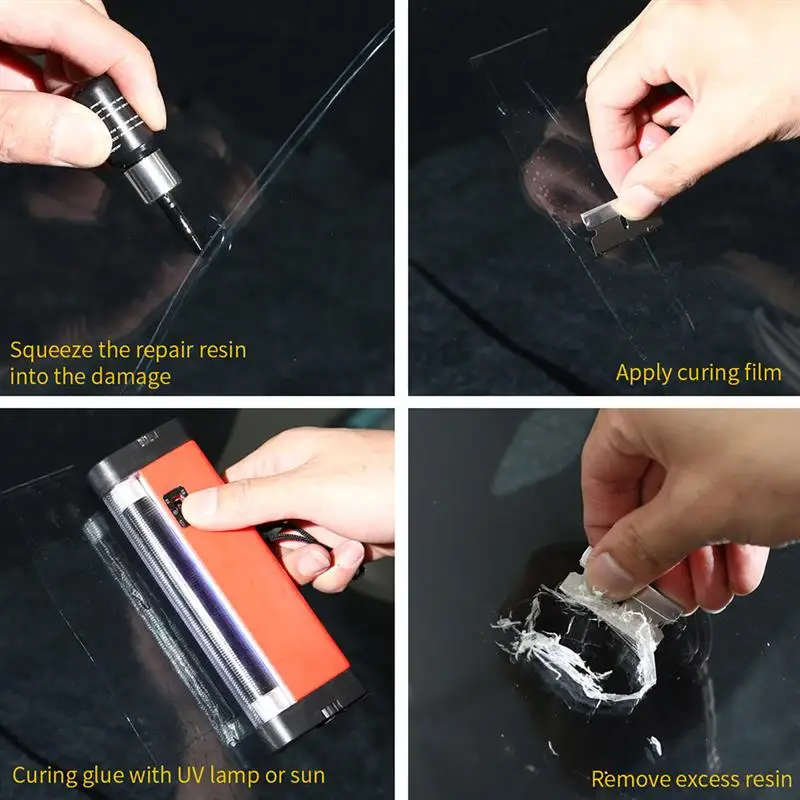 Squeeze the repair resin into the damage

Apply curing film

Curing glue with UV lamp or sun

Remove excess resin