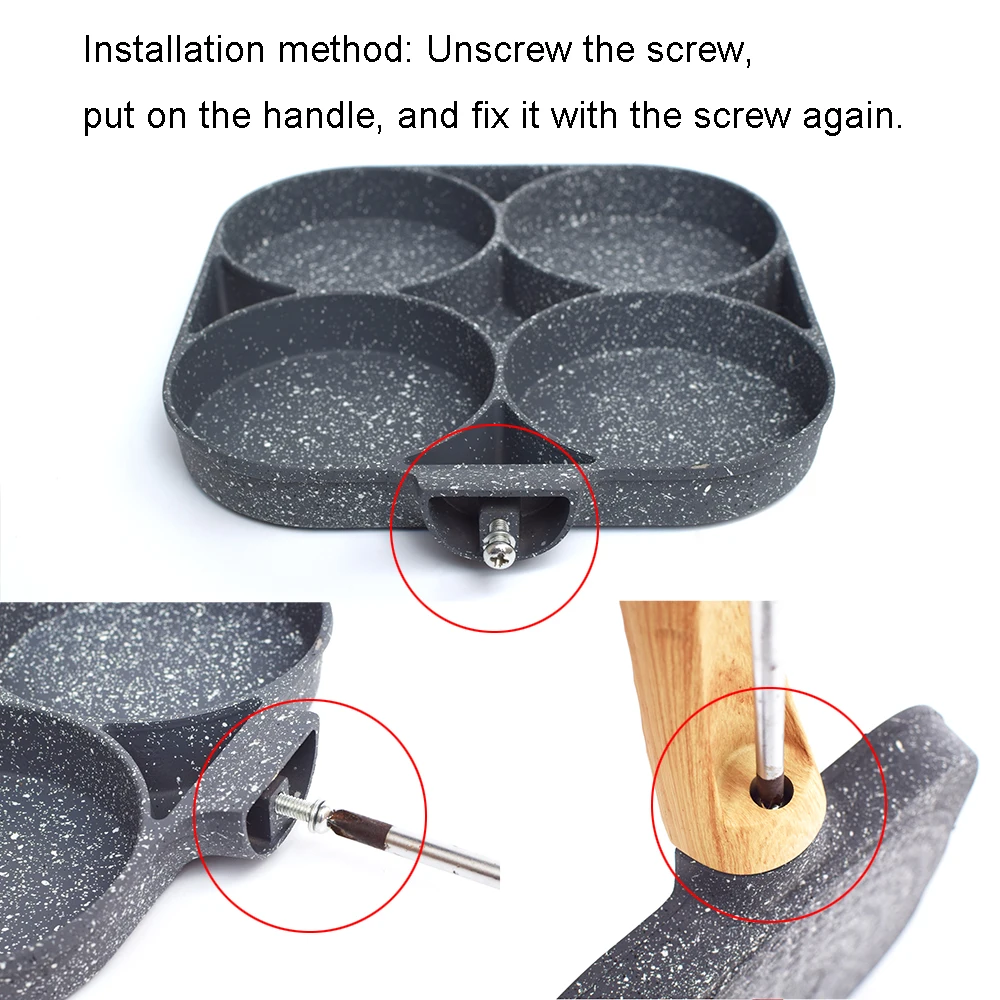 Installation method: Unscrew the screw,
put on the handle, and fix it with the screw again.