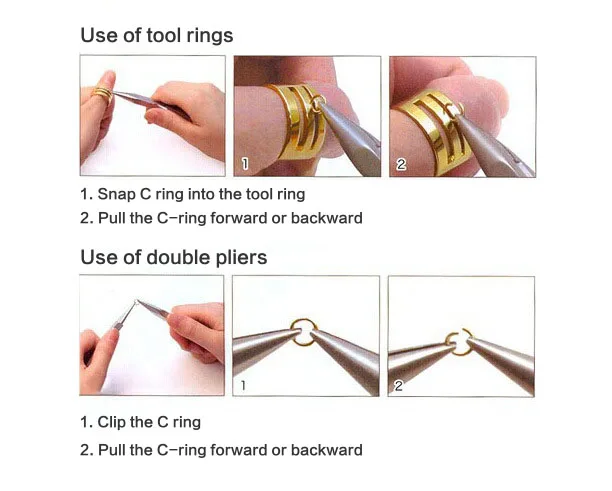 Use of tool rings

1

2

1. Snap C ring into the tool ring
2. Pull the C-ring forward or backward

Use of double pliers

1

2

1. Clip the C ring
2. Pull the C-ring forward or backward