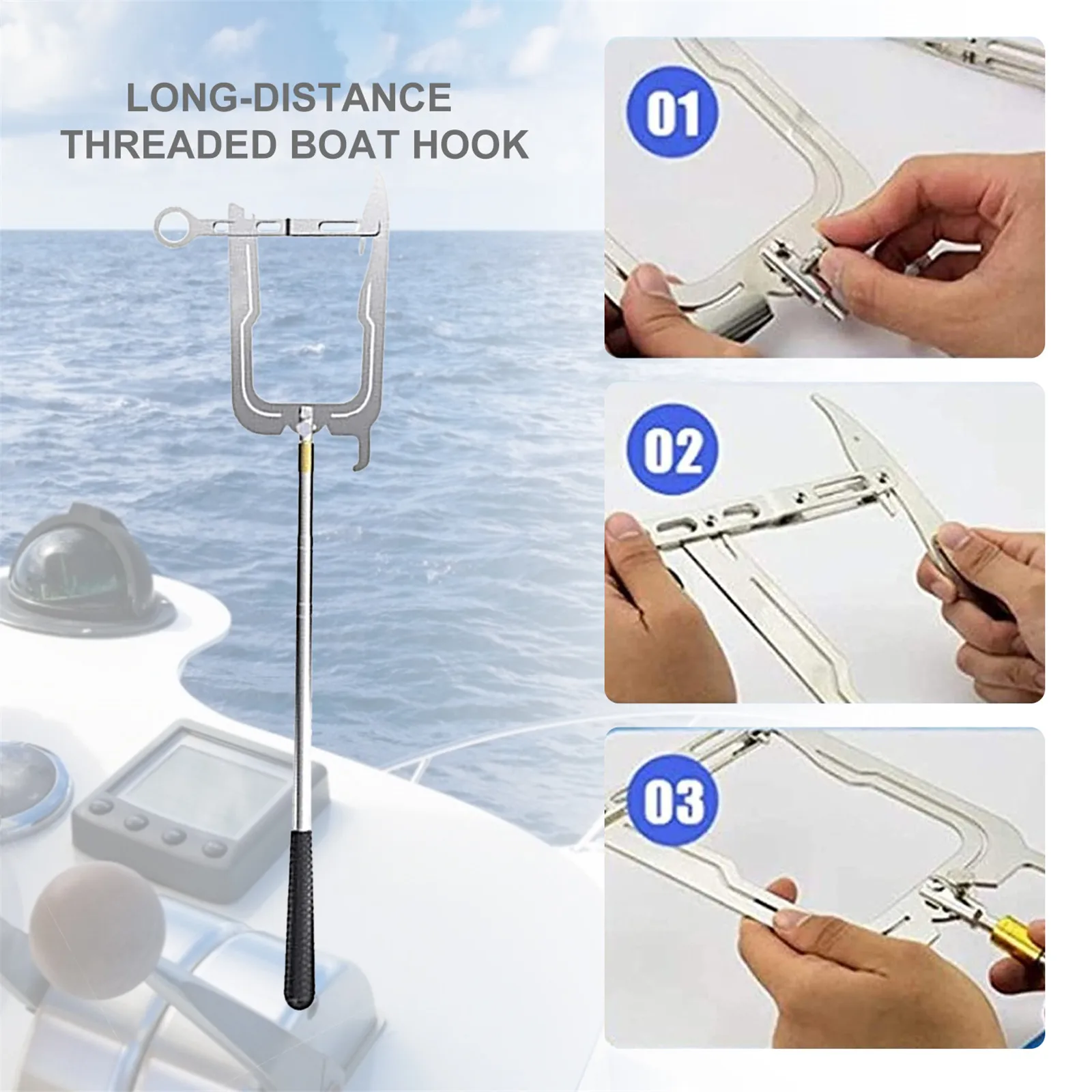 LONG-DISTANCE THREADED BOAT HOOK

01

02

03