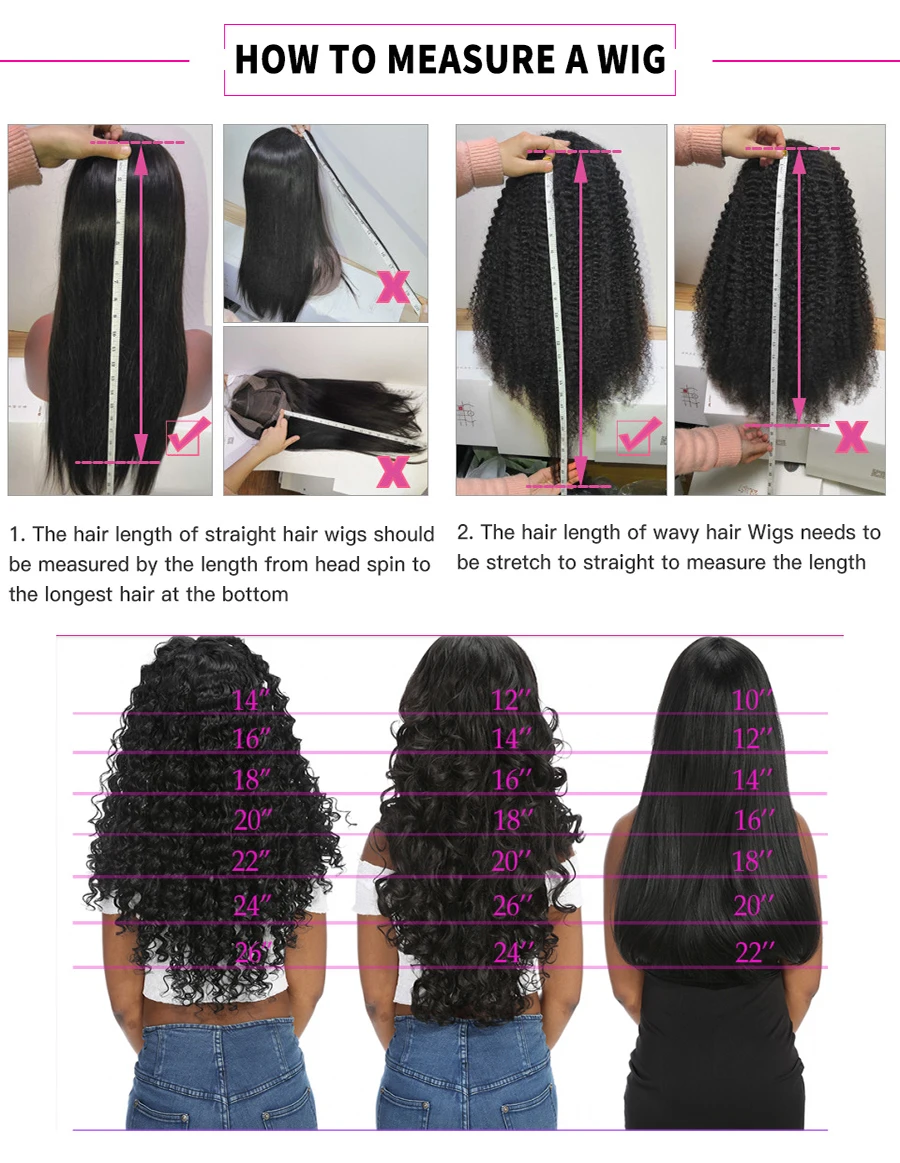 HOW TO MEASURE A WIG

1. The hair length of straight hair wigs should be measured by the length from head spin to the longest hair at the bottom

2. The hair length of wavy hair Wigs needs to be stretch to straight to measure the length

14″
16″
18″
20″
22″
24″
26″

12″
14″
16″
18″
20″
26″
24″

10″
12″
14″
16″
18″
20″
22″