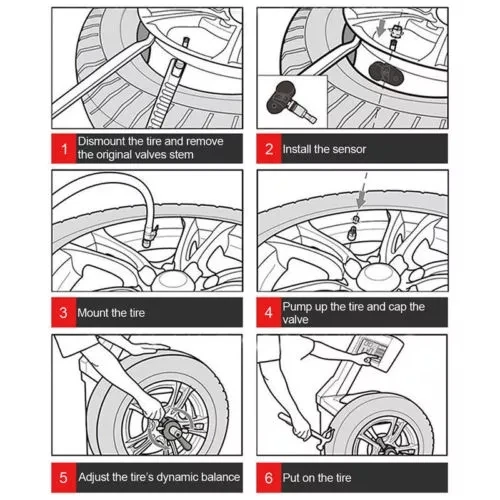 1 Dismount the tire and remove the original valves stem

2 Install the sensor

3 Mount the tire

4 Pump up the tire and cap the valve

5 Adjust the tire's dynamic balance

6 Put on the tire