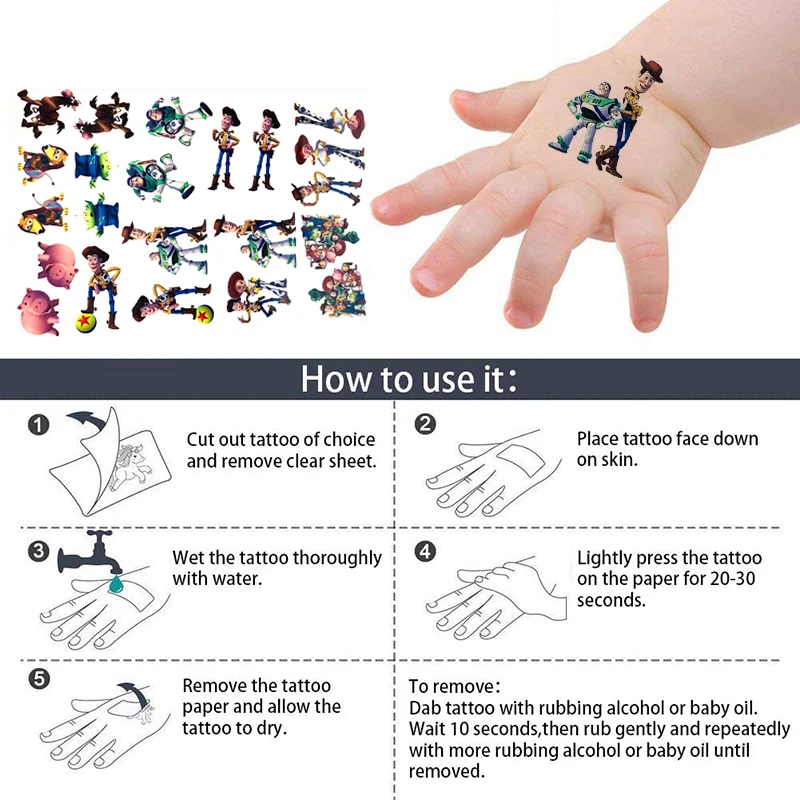 How to use it:

1 Cut out tattoo of choice and remove clear sheet.

2 Place tattoo face down on skin.

3 Wet the tattoo thoroughly with water.

4 Lightly press the tattoo on the paper for 20-30 seconds.

5 Remove the tattoo paper and allow the tattoo to dry.

To remove:
Dab tattoo with rubbing alcohol or baby oil. Wait 10 seconds,then rub gently and repeatedly with more rubbing alcohol or baby oil until removed.