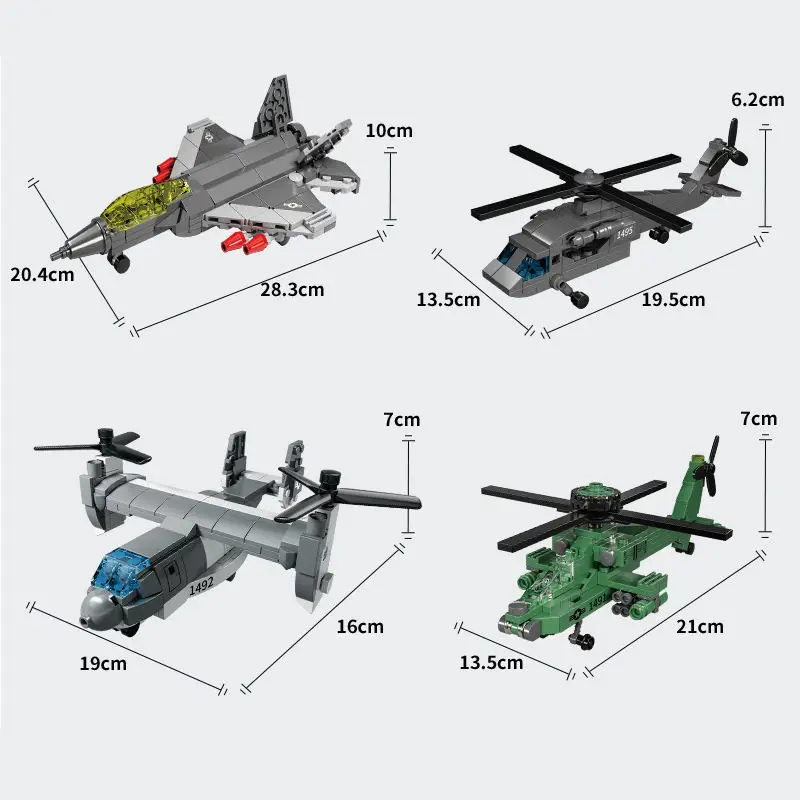 10cm
20.4cm
28.3cm

6.2cm
1495
13.5cm
19.5cm

7cm
1492
19cm
16cm

7cm
1491
13.5cm
21cm