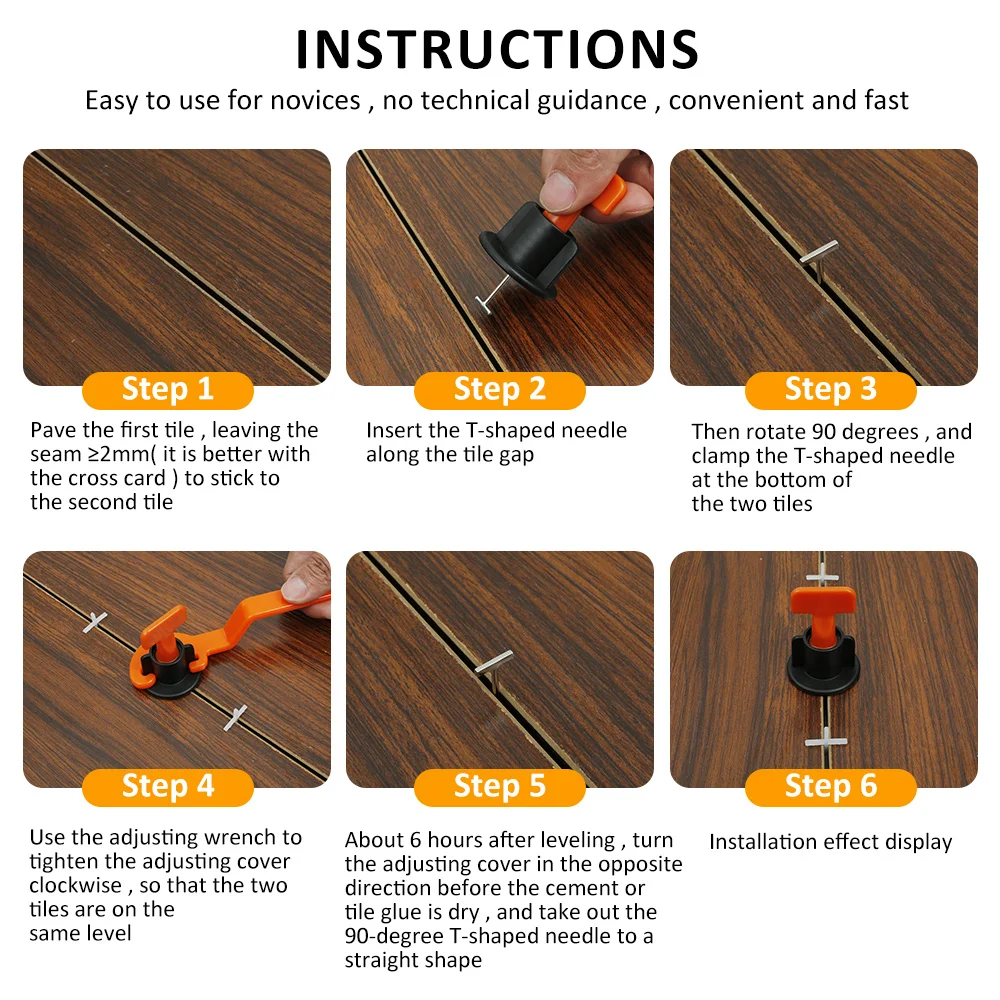 INSTRUCTIONS

Easy to use for novices , no technical guidance , convenient and fast

Step 1

Pave the first tile , leaving the seam ≥2mm( it is better with the cross card ) to stick to the second tile

Step 2

Insert the T-shaped needle along the tile gap

Step 3

Then rotate 90 degrees , and clamp the T-shaped needle at the bottom of the two tiles

Step 4

Use the adjusting wrench to tighten the adjusting cover clockwise , so that the two tiles are on the same level

Step 5

About 6 hours after leveling , turn the adjusting cover in the opposite direction before the cement or tile glue is dry , and take out the 90-degree T-shaped needle to a straight shape

Step 6

Installation effect display