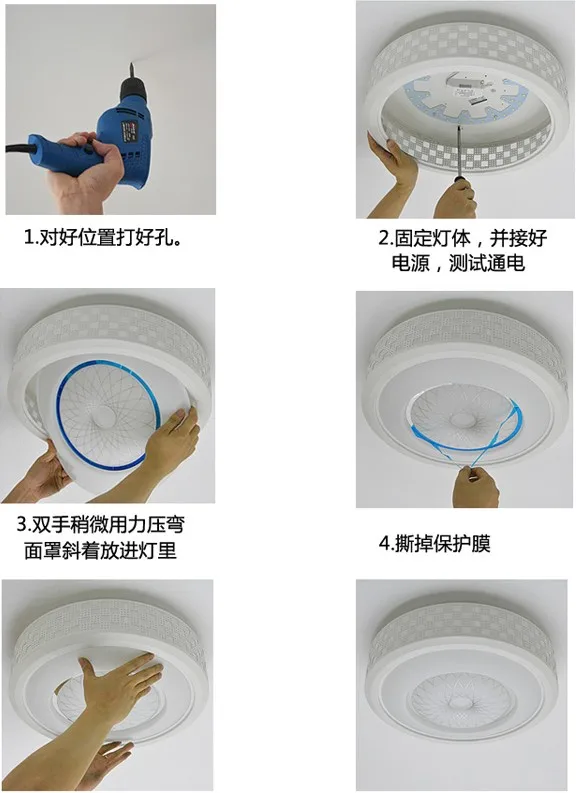 1.对好位置打好孔。

2.固定灯体，并接好电源，测试通电

3.双手稍微用力压弯面罩斜着放进灯里

4.撕掉保护膜