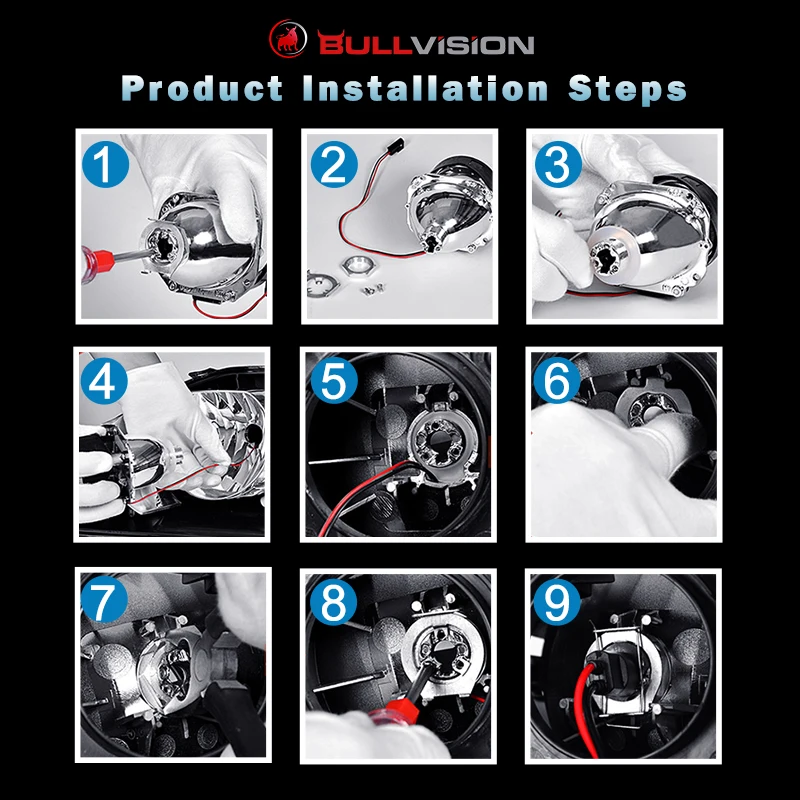 BULLVISION

Product Installation Steps

1

2

3

4

5

6

7

8

9