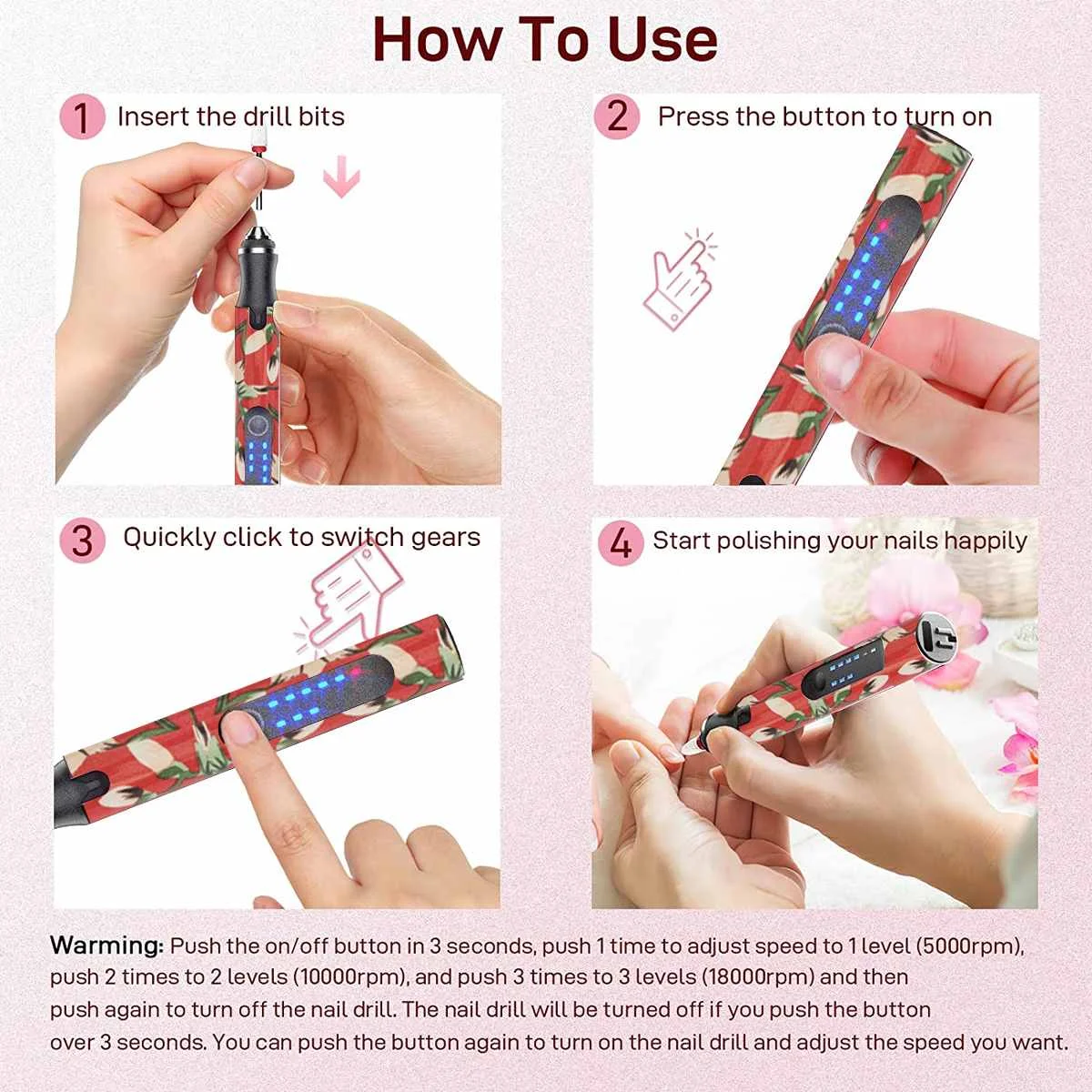 How To Use

1 Insert the drill bits

2 Press the button to turn on

3 Quickly click to switch gears

4 Start polishing your nails happily

Warming: Push the on/off button in 3 seconds, push 1 time to adjust speed to 1 level (5000rpm), push 2 times to 2 levels (10000rpm), and push 3 times to 3 levels (18000rpm) and then push again to turn off the nail drill. The nail drill will be turned off if you push the button over 3 seconds. You can push the button again to turn on the nail drill and adjust the speed you want.