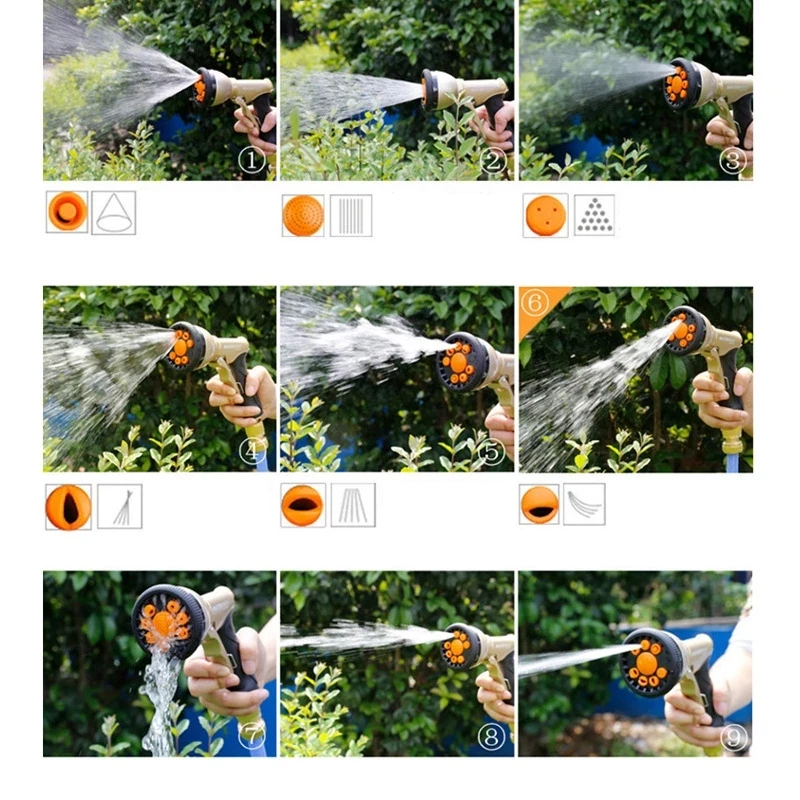 ①
②
③
④
⑤
⑥
⑦
⑧
⑨