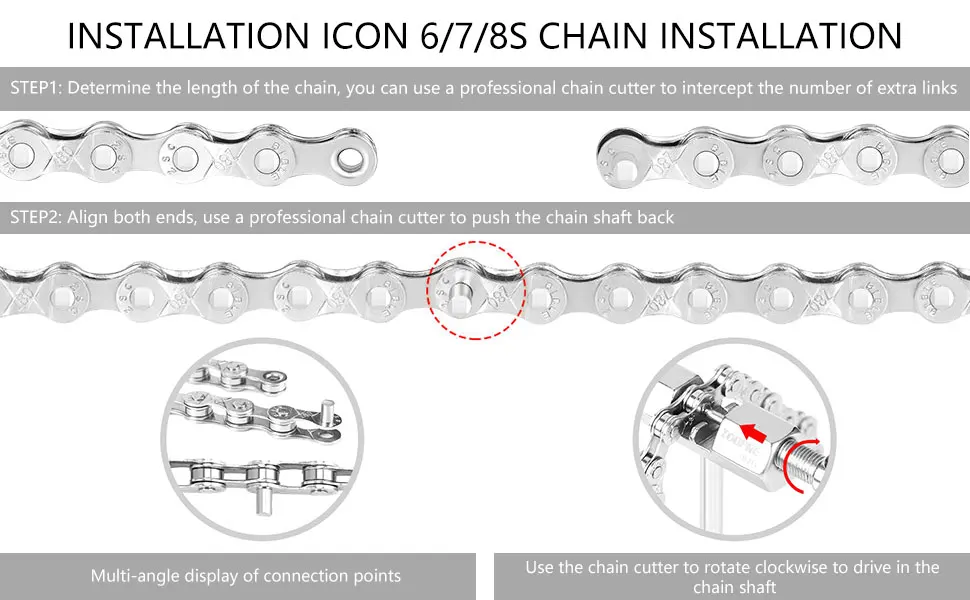 INSTALLATION ICON 6/7/8S CHAIN INSTALLATION

STEP1: Determine the length of the chain, you can use a professional chain cutter to intercept the number of extra links

STEP2: Align both ends, use a professional chain cutter to push the chain shaft back

Multi-angle display of connection points

Use the chain cutter to rotate clockwise to drive in the chain shaft