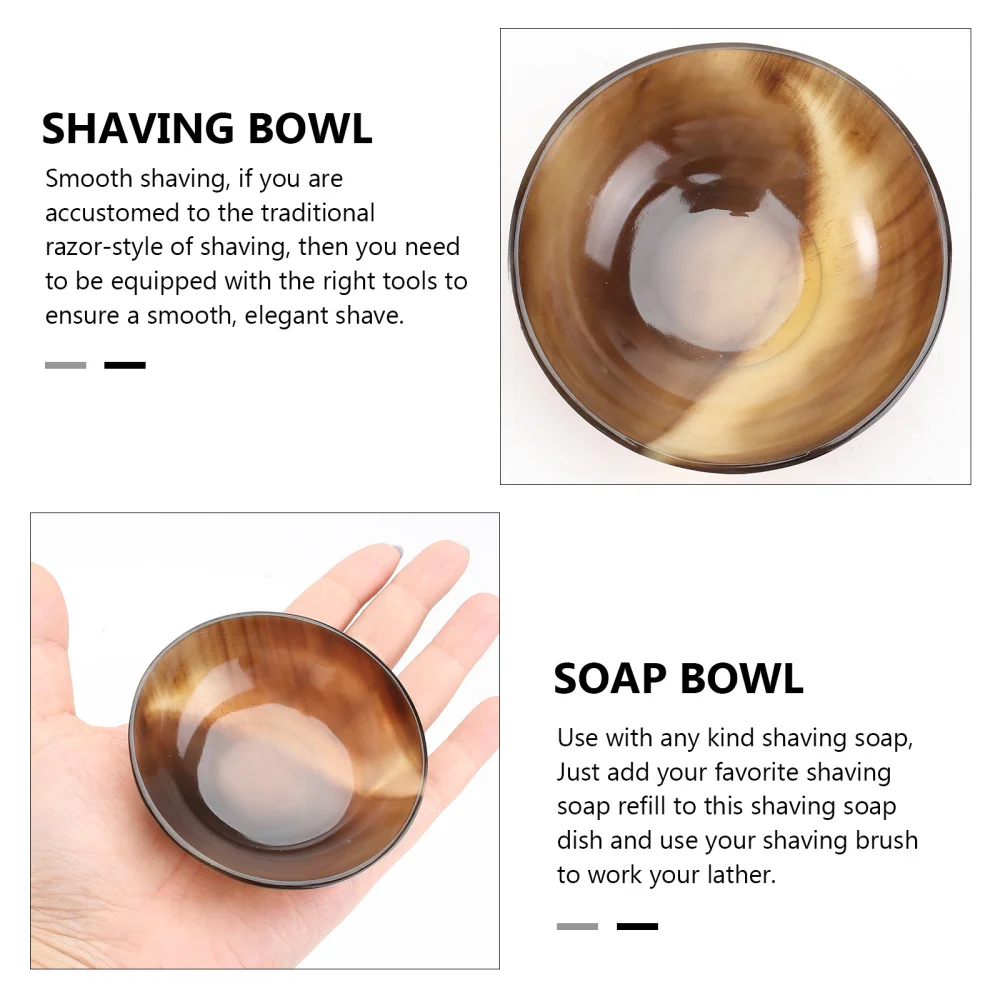 SHAVING BOWL

Smooth shaving, if you are accustomed to the traditional razor-style of shaving, then you need to be equipped with the right tools to ensure a smooth, elegant shave.

SOAP BOWL

Use with any kind shaving soap, Just add your favorite shaving soap refill to this shaving soap dish and use your shaving brush to work your lather.