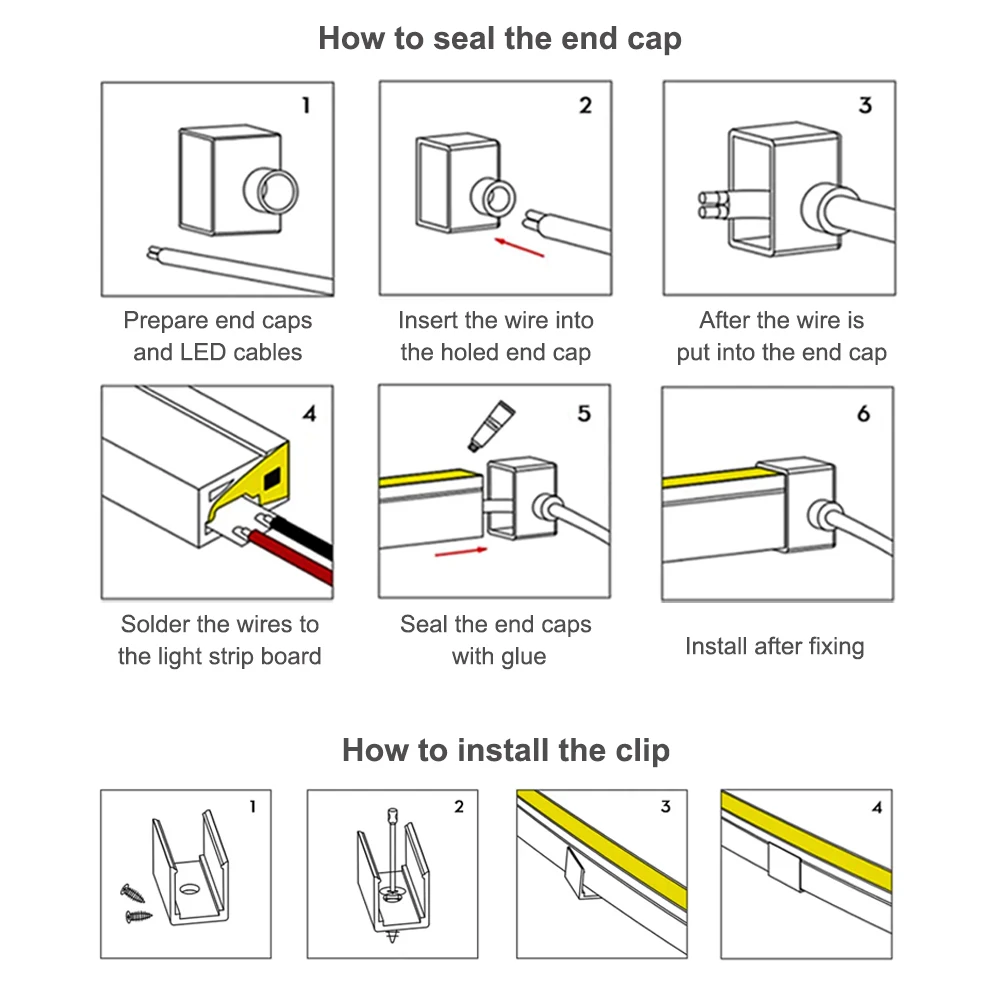 How to seal the end cap

1

Prepare end caps and LED cables

2

Insert the wire into the holed end cap

3

After the wire is put into the end cap

4

Solder the wires to the light strip board

5

Seal the end caps with glue

6

Install after fixing

How to install the clip

1

2

3

4