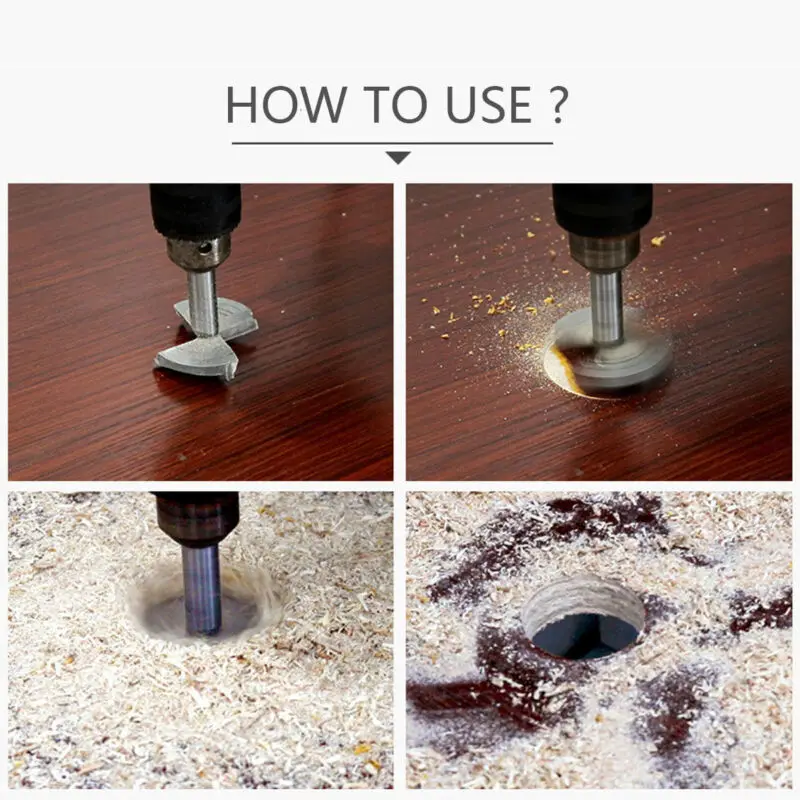 HOW TO USE ?