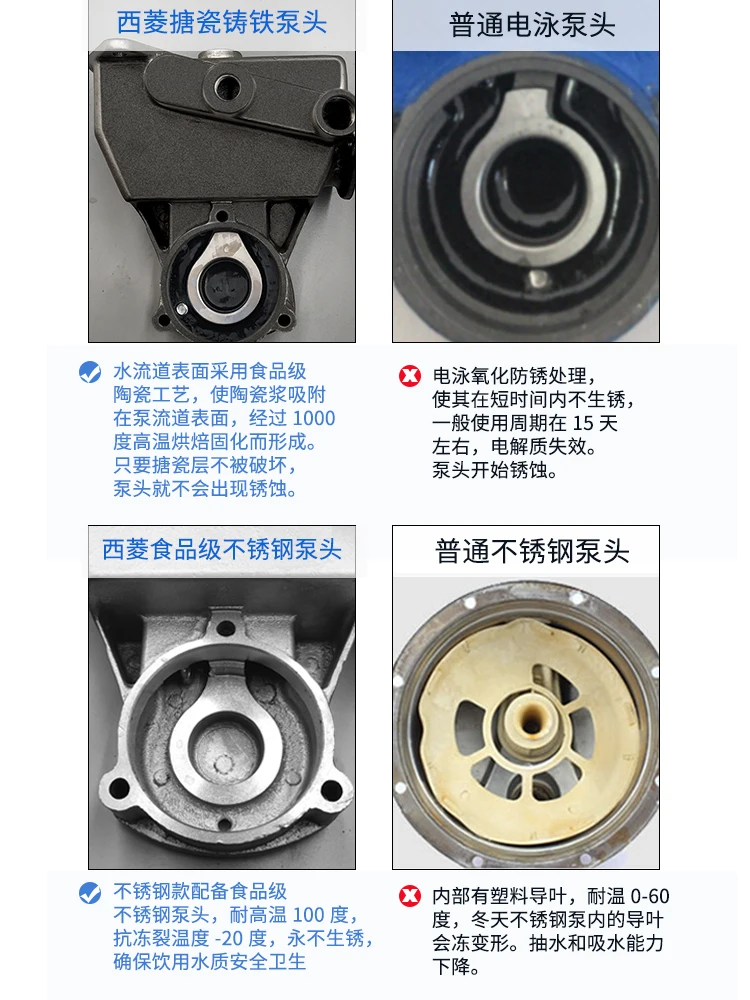 西菱搪瓷铸铁泵头

普通电泳泵头

水流道表面采用食品级陶瓷工艺，使陶瓷浆吸附在泵流道表面，经过 1000 度高温烘焙固化而形成。只要搪瓷层不被破坏，泵头就不会出现锈蚀。

电泳氧化防锈处理，使其在短时间内不生锈，一般使用周期在 15 天左右，电解质失效。泵头开始锈蚀。

西菱食品级不锈钢泵头

普通不锈钢泵头

不锈钢款配备食品级不锈钢泵头，耐高温 100 度，抗冻裂温度 -20 度，永不生锈，确保饮用水质安全卫生

内部有塑料导叶，耐温 0-60 度，冬天不锈钢泵内的导叶会冻变形。抽水和吸水能力下降。