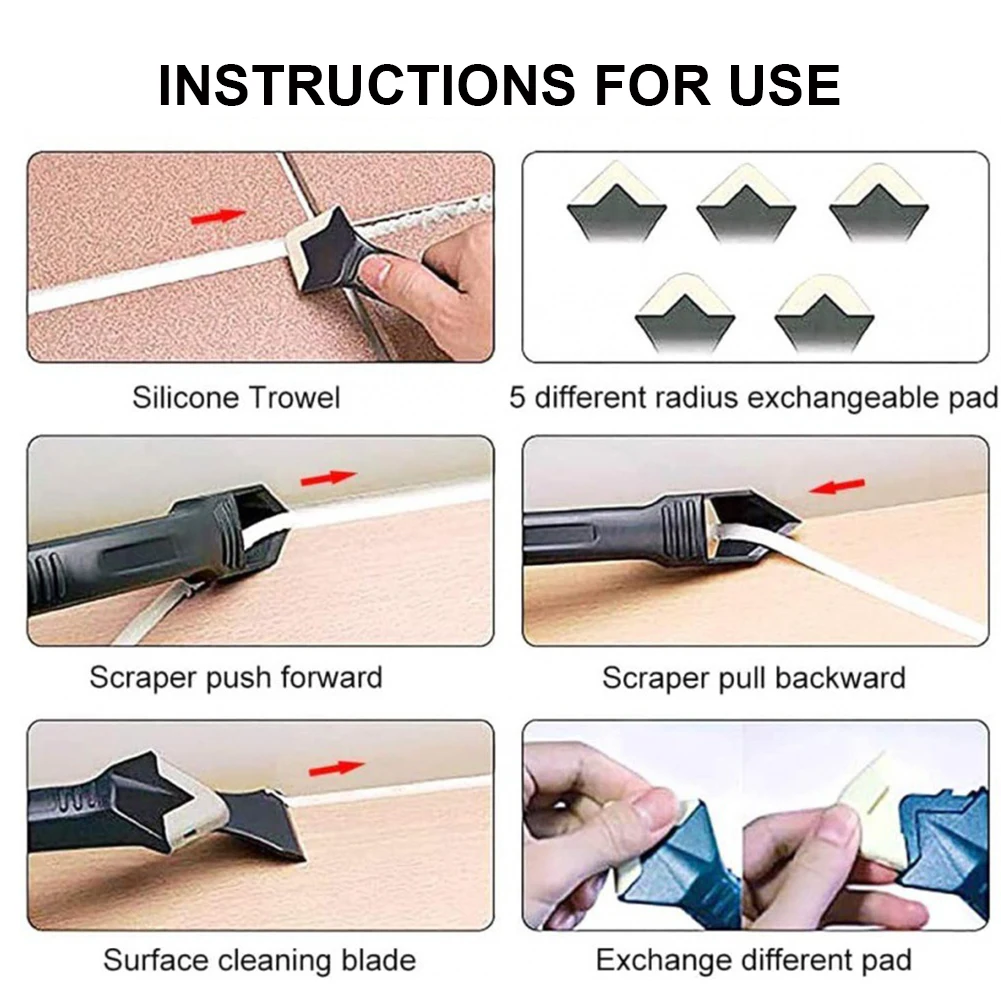 INSTRUCTIONS FOR USE

Silicone Trowel

5 different radius exchangeable pad

Scraper push forward

Scraper pull backward

Surface cleaning blade

Exchange different pad