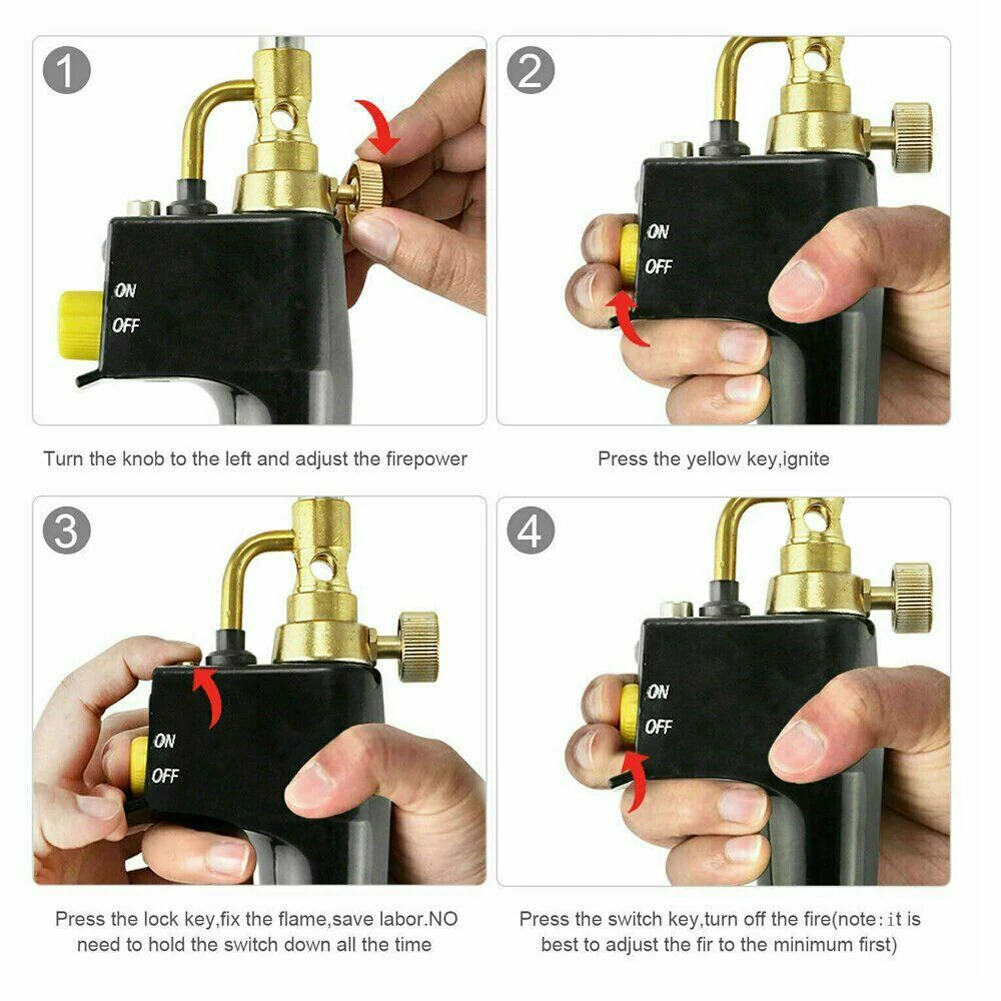 1

ON
OFF

Turn the knob to the left and adjust the firepower

2

ON
OFF

Press the yellow key,ignite

3

ON
OFF

Press the lock key,fix the flame,save labor.NO need to hold the switch down all the time

4

ON
OFF

Press the switch key,turn off the fire(note: it is best to adjust the fir to the minimum first)