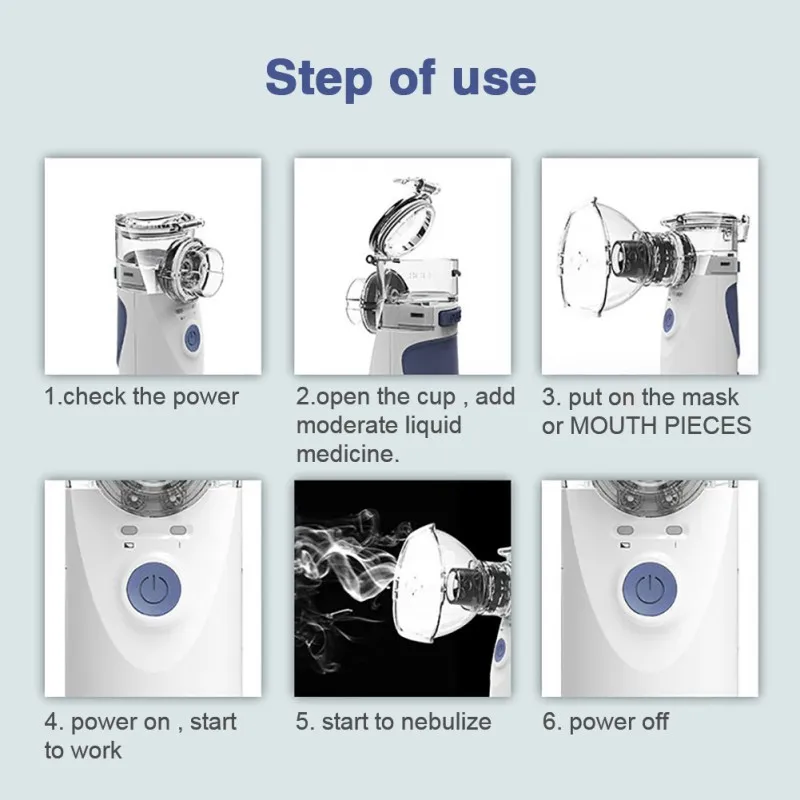 Step of use

1.check the power

2.open the cup , add moderate liquid medicine.

3. put on the mask or MOUTH PIECES

4. power on , start to work

5. start to nebulize

6. power off