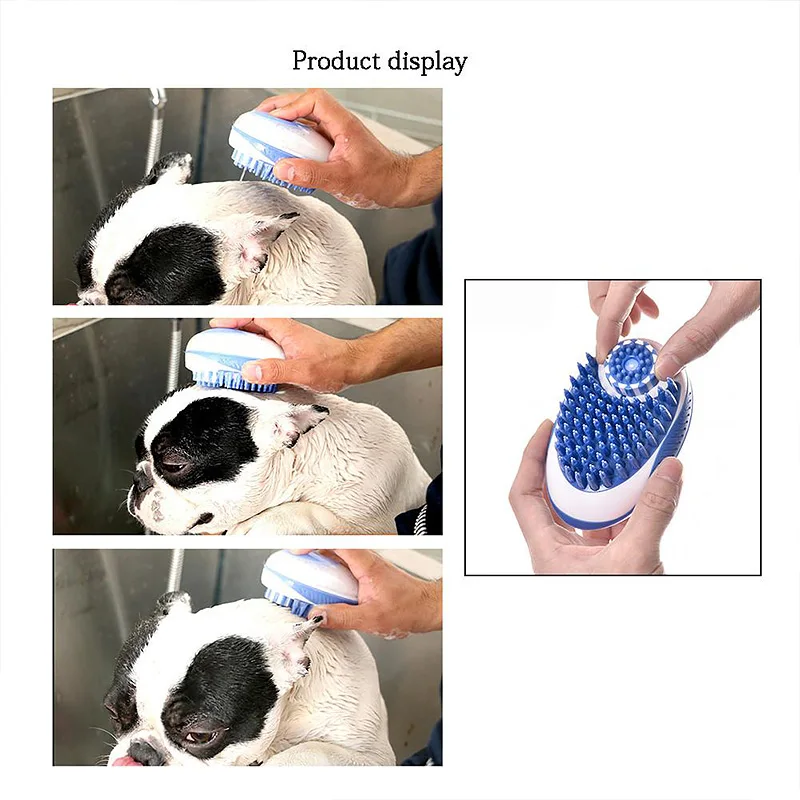 Product display