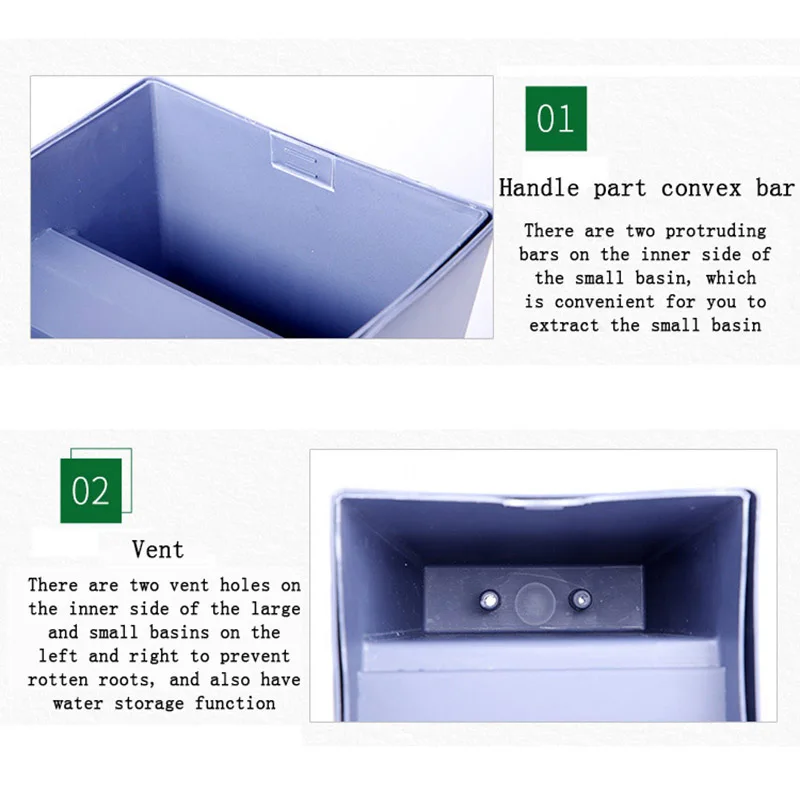 01

Handle part convex bar

There are two protruding bars on the inner side of the small basin, which is convenient for you to extract the small basin

02

Vent

There are two vent holes on the inner side of the large and small basins on the left and right to prevent rotten roots, and also have water storage function