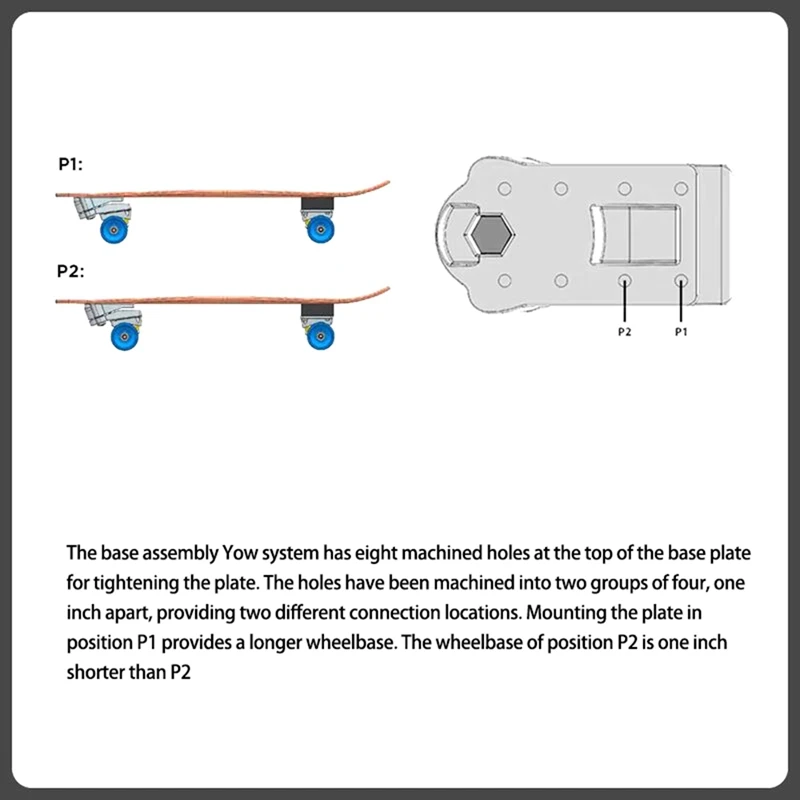 P1:

P2:

P2 P1

The base assembly Yow system has eight machined holes at the top of the base plate for tightening the plate. The holes have been machined into two groups of four, one inch apart, providing two different connection locations. Mounting the plate in position P1 provides a longer wheelbase. The wheelbase of position P2 is one inch shorter than P2