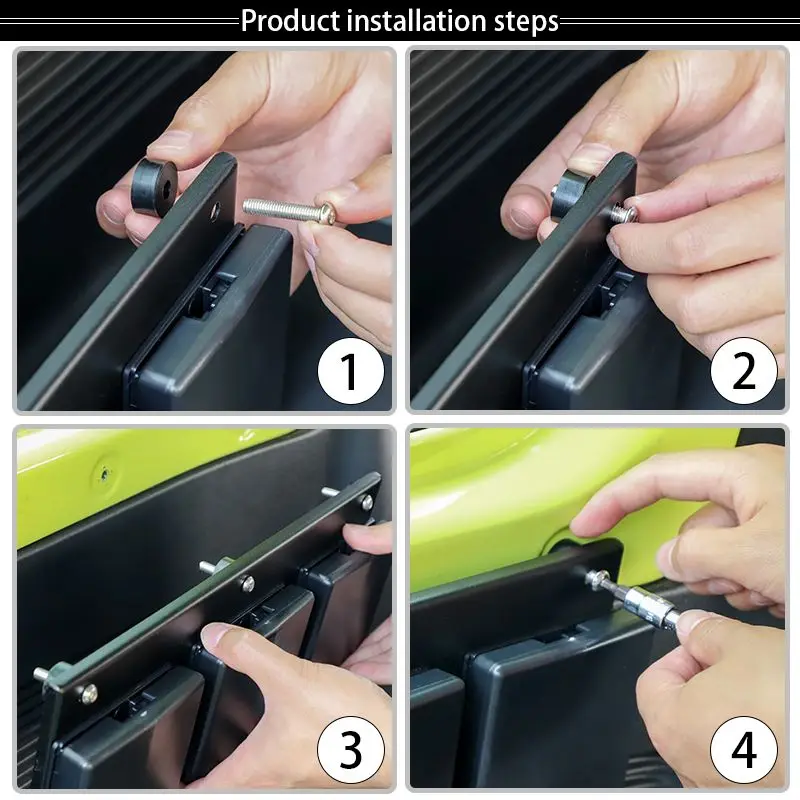 Product installation steps

1

2

3

4