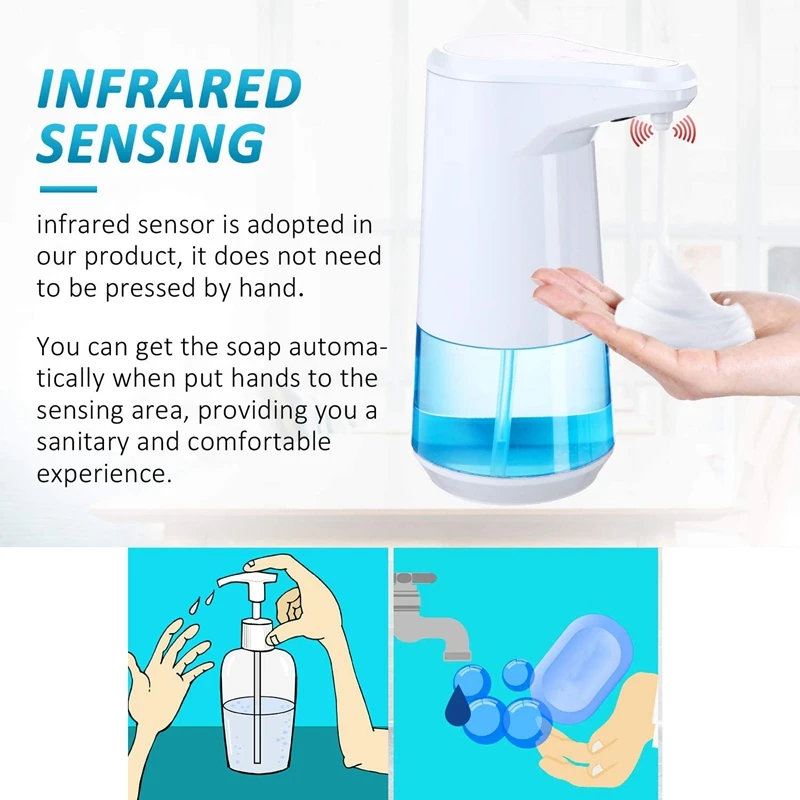 INFRARED SENSING

infrared sensor is adopted in our product, it does not need to be pressed by hand.

You can get the soap automatically when put hands to the sensing area, providing you a sanitary and comfortable experience.