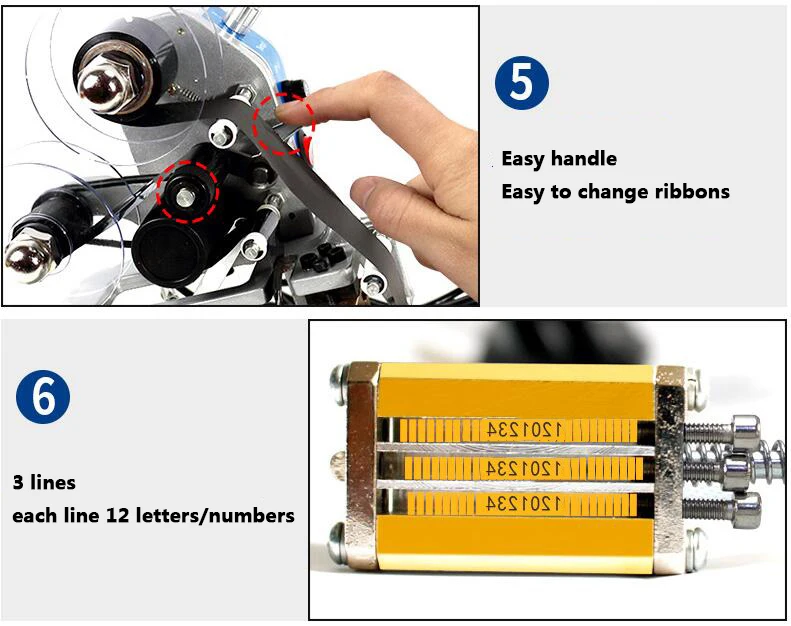 5

Easy handle
Easy to change ribbons

6

3 lines
each line 12 letters/numbers

1201234
1201234
1201234