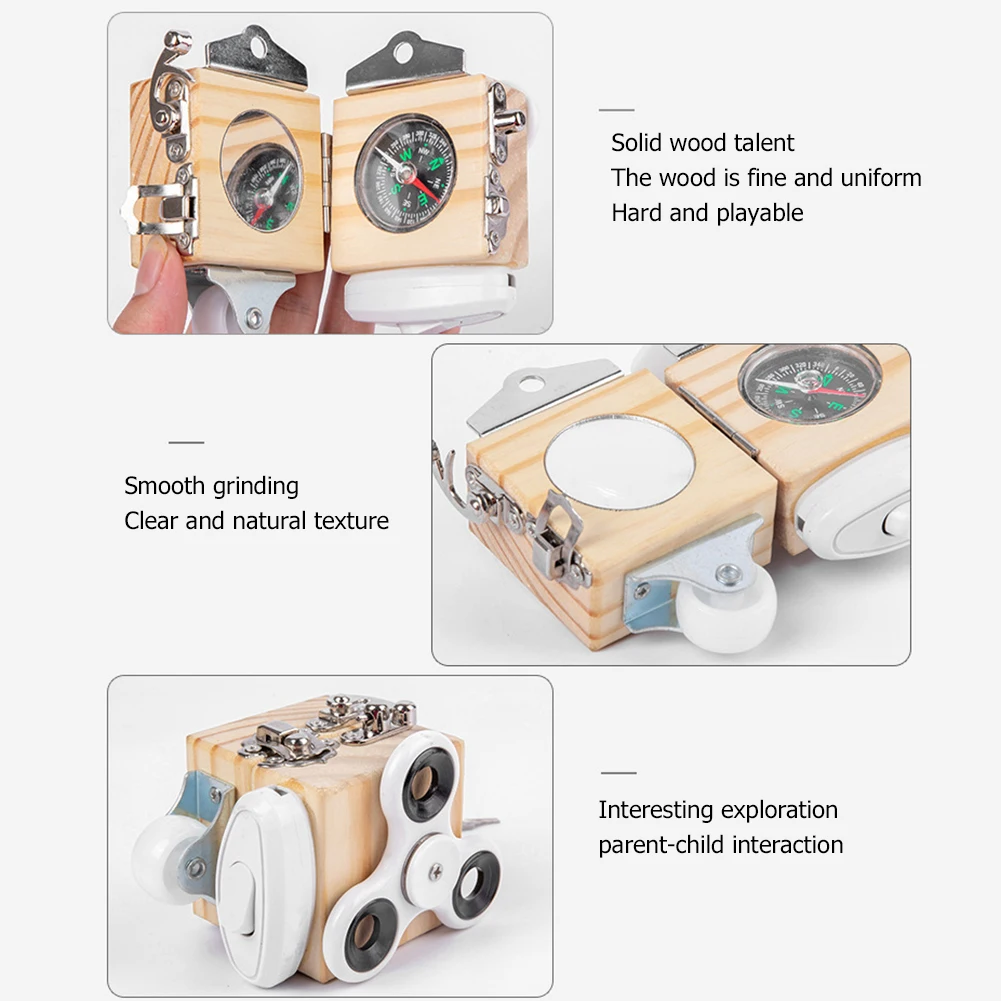 Solid wood talent
The wood is fine and uniform
Hard and playable

Smooth grinding
Clear and natural texture

Interesting exploration
parent-child interaction