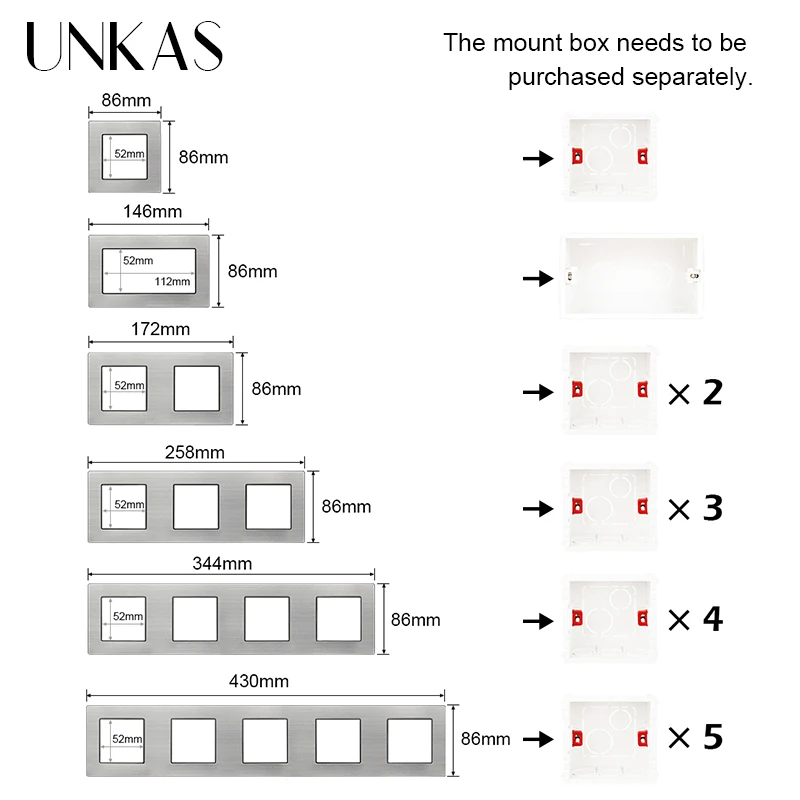 UNKAS

The mount box needs to be purchased separately.

86mm
52mm
86mm

146mm
52mm
112mm
86mm

172mm
52mm
86mm
× 2

258mm
52mm
86mm
× 3

344mm
52mm
86mm
× 4

430mm
52mm
86mm
× 5