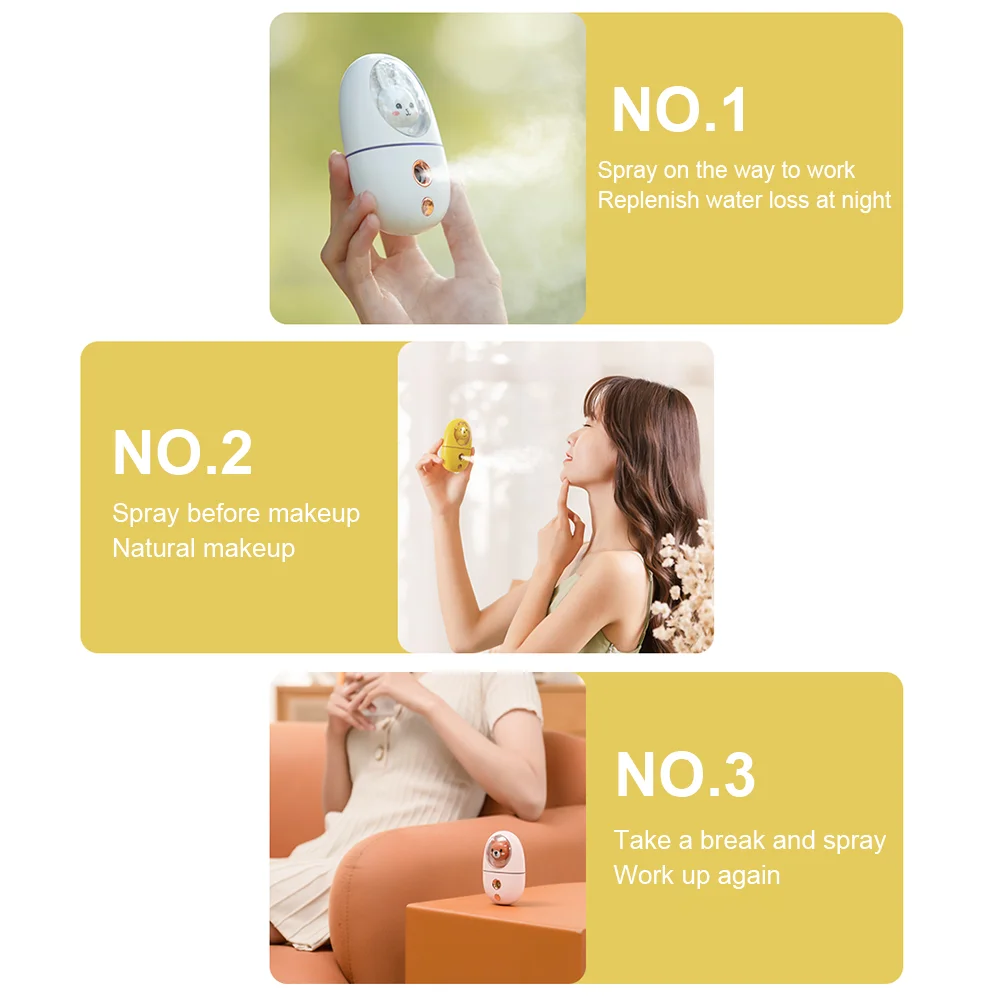 NO.1

Spray on the way to work
Replenish water loss at night

NO.2

Spray before makeup
Natural makeup

NO.3

Take a break and spray
Work up again