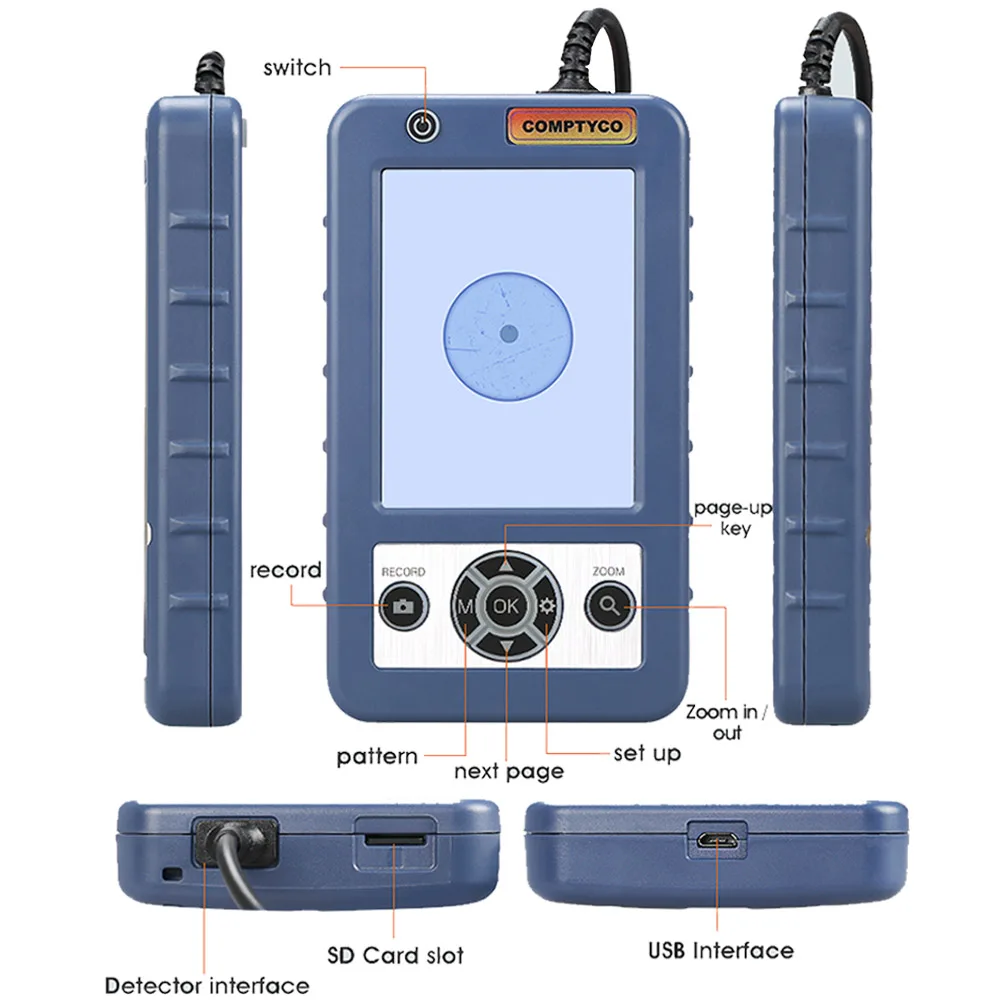 switch

COMPTYCO

page-up key

record

RECORD

M

OK

ZOOM

Zoom in / out

pattern

next page

set up

SD Card slot

USB Interface

Detector interface