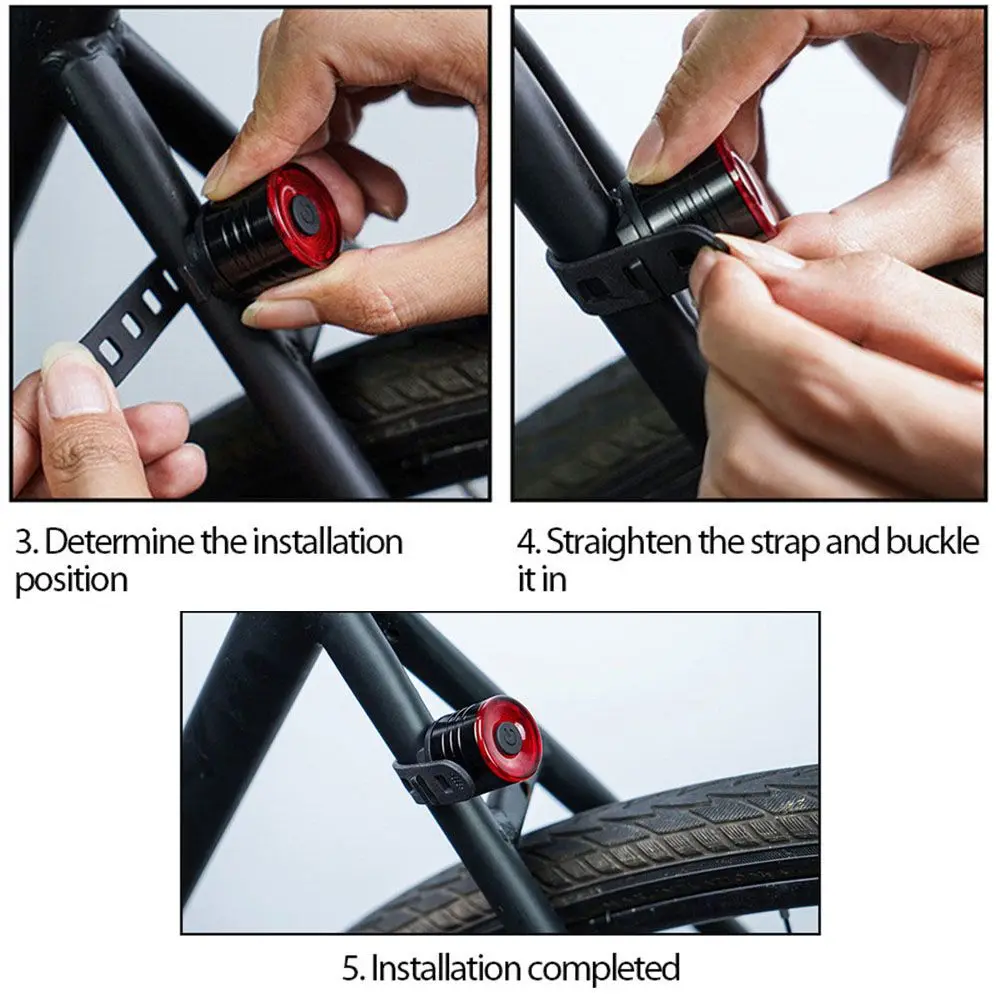 3. Determine the installation position

4. Straighten the strap and buckle it in

5. Installation completed