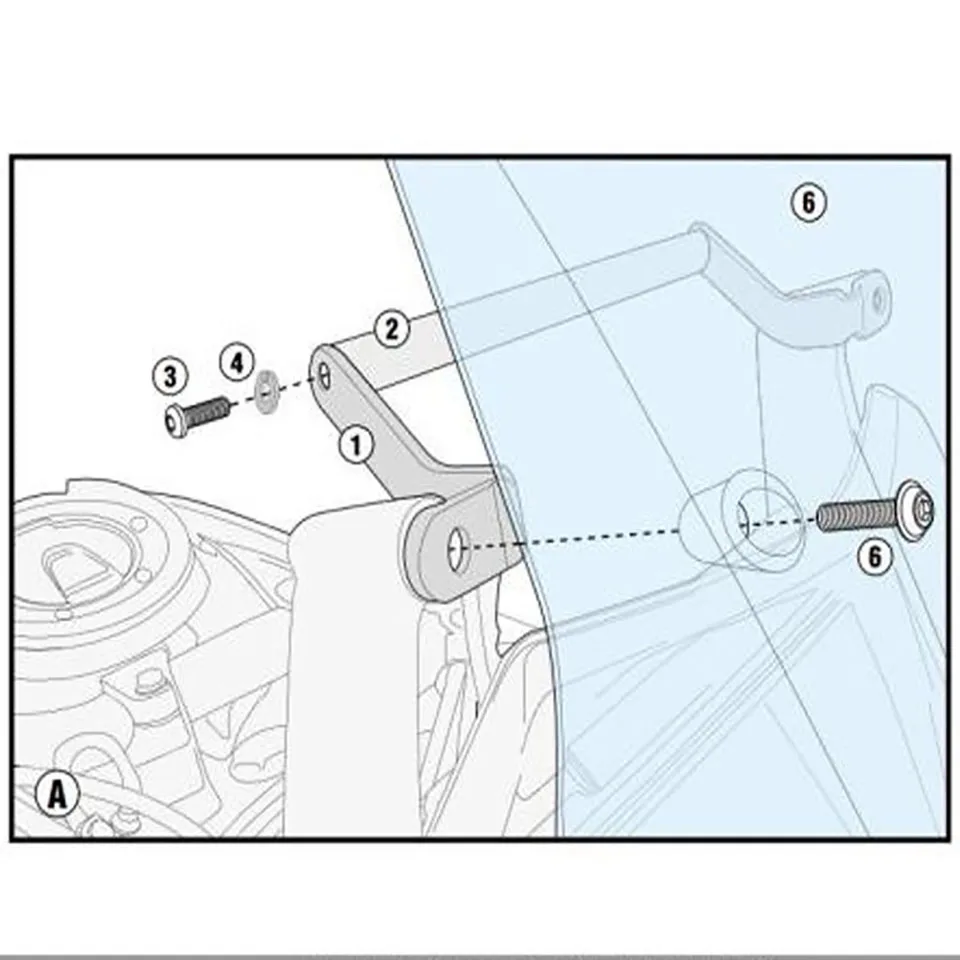 6
2
3
4
1
6
A