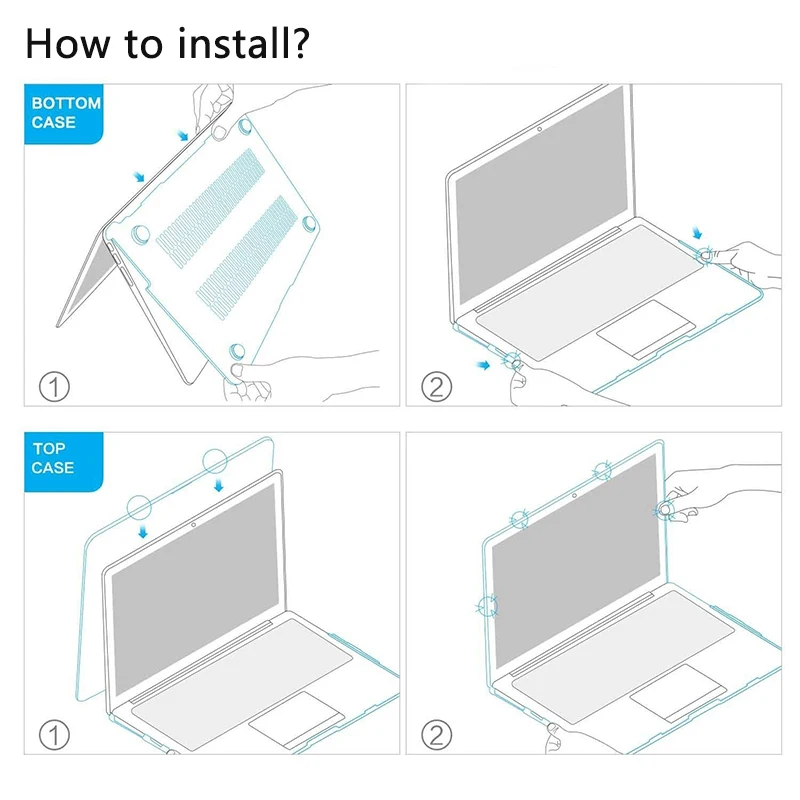 How to install?

BOTTOM CASE

①

②

TOP CASE

①

②