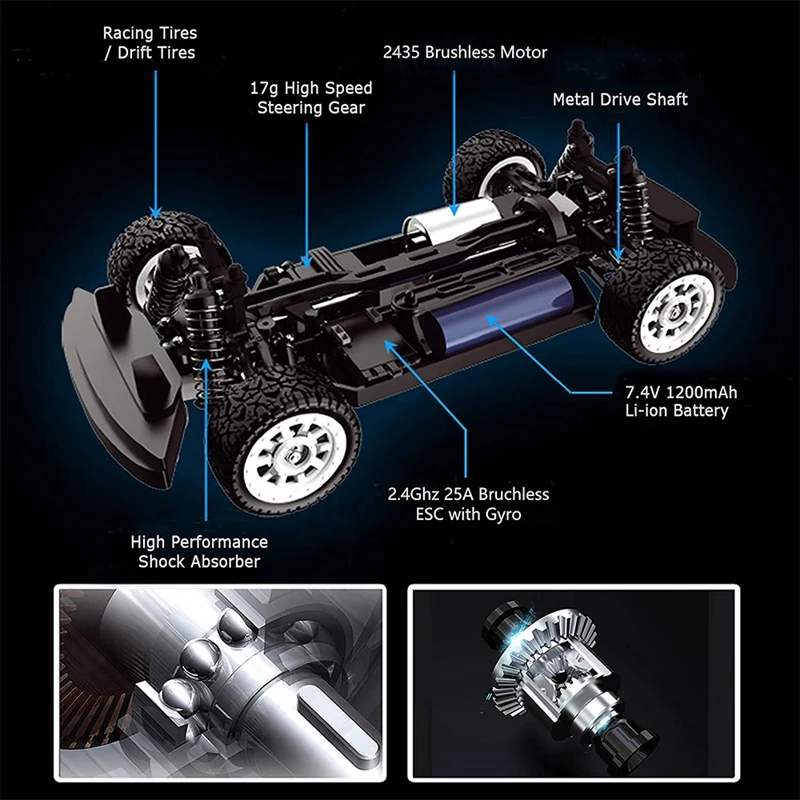 Racing Tires / Drift Tires

17g High Speed Steering Gear

2435 Brushless Motor

Metal Drive Shaft

7.4V 1200mAh Li-ion Battery

2.4Ghz 25A Bruchless ESC with Gyro

High Performance Shock Absorber