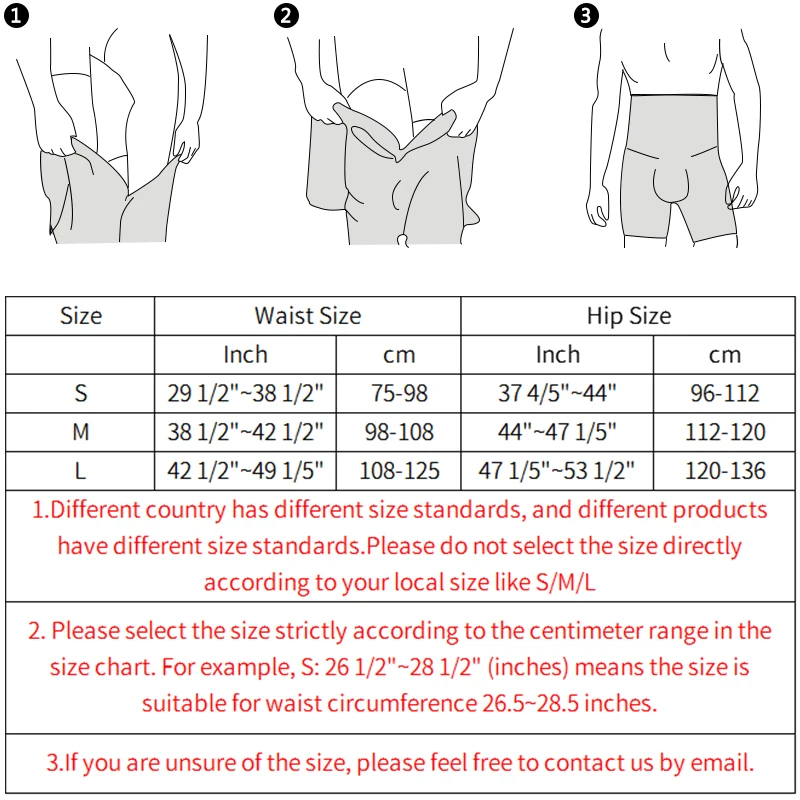 ❶ ❷ ❸

| Size | Waist Size | | Hip Size | |
|---|---|---|---|---|
| | Inch | cm | Inch | cm |
| S | 29 1/2"~38 1/2" | 75-98 | 37 4/5"~44" | 96-112 |
| M | 38 1/2"~42 1/2" | 98-108 | 44"~47 1/5" | 112-120 |
| L | 42 1/2"~49 1/5" | 108-125 | 47 1/5"~53 1/2" | 120-136 |

1.Different country has different size standards, and different products have different size standards.Please do not select the size directly according to your local size like S/M/L

2. Please select the size strictly according to the centimeter range in the size chart. For example, S: 26 1/2"~28 1/2" (inches) means the size is suitable for waist circumference 26.5~28.5 inches.

3.If you are unsure of the size, please feel free to contact us by email.