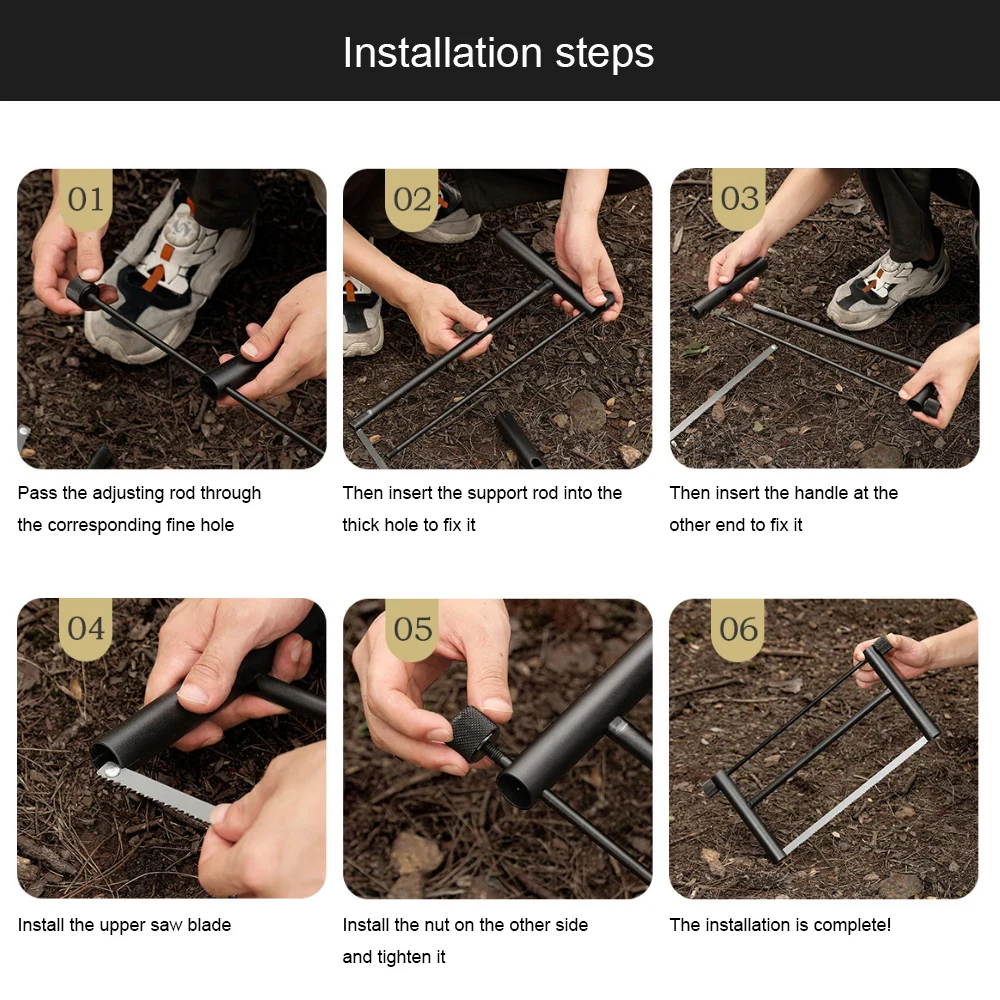 Installation steps

01

Pass the adjusting rod through the corresponding fine hole

02

Then insert the support rod into the thick hole to fix it

03

Then insert the handle at the other end to fix it

04

Install the upper saw blade

05

Install the nut on the other side and tighten it

06

The installation is complete!