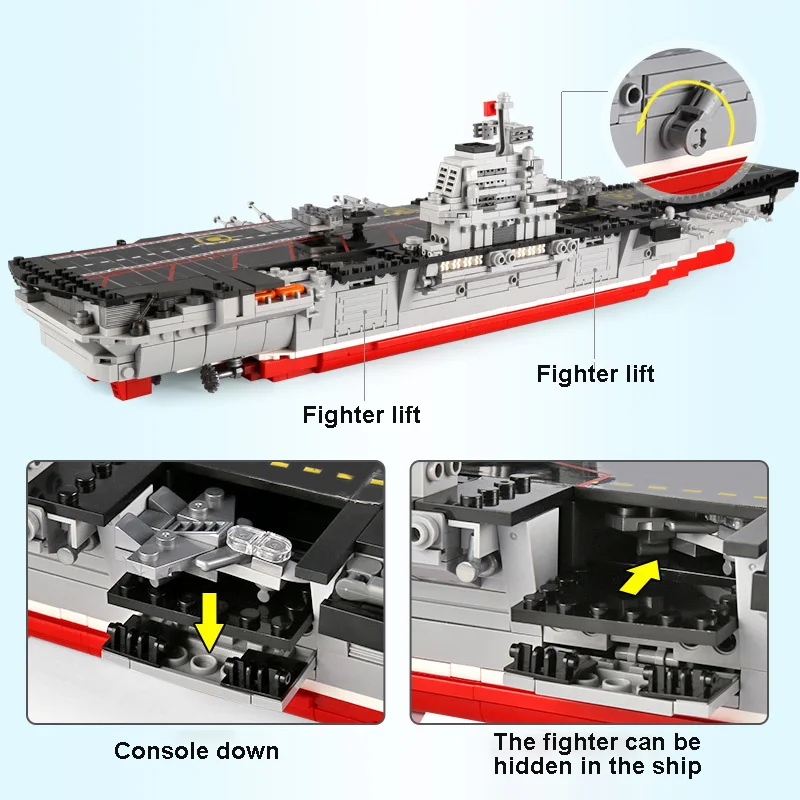 Fighter lift

Fighter lift

Console down

The fighter can be hidden in the ship