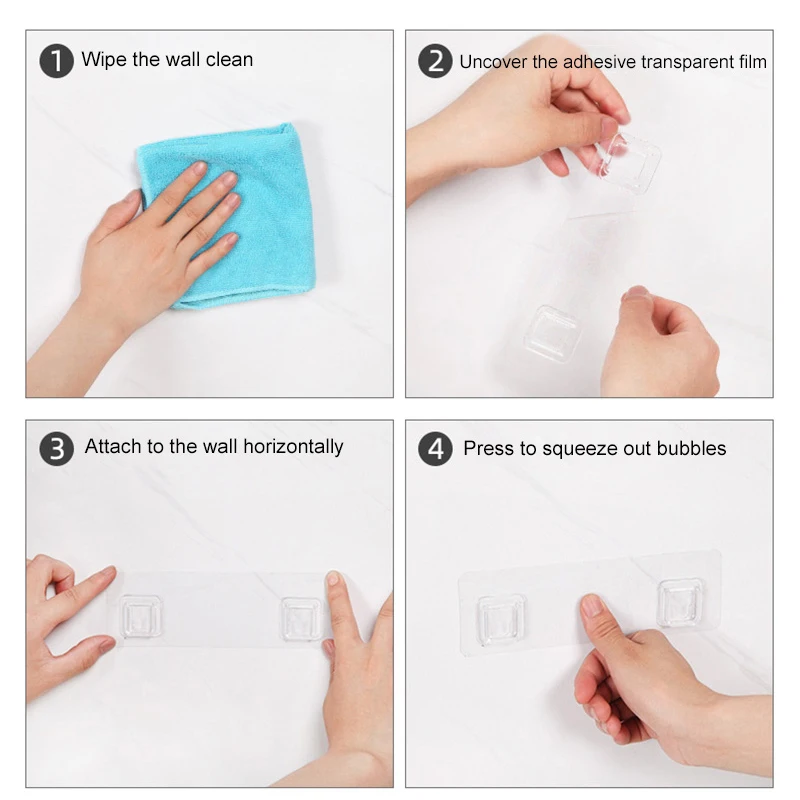 1 Wipe the wall clean

2 Uncover the adhesive transparent film

3 Attach to the wall horizontally

4 Press to squeeze out bubbles