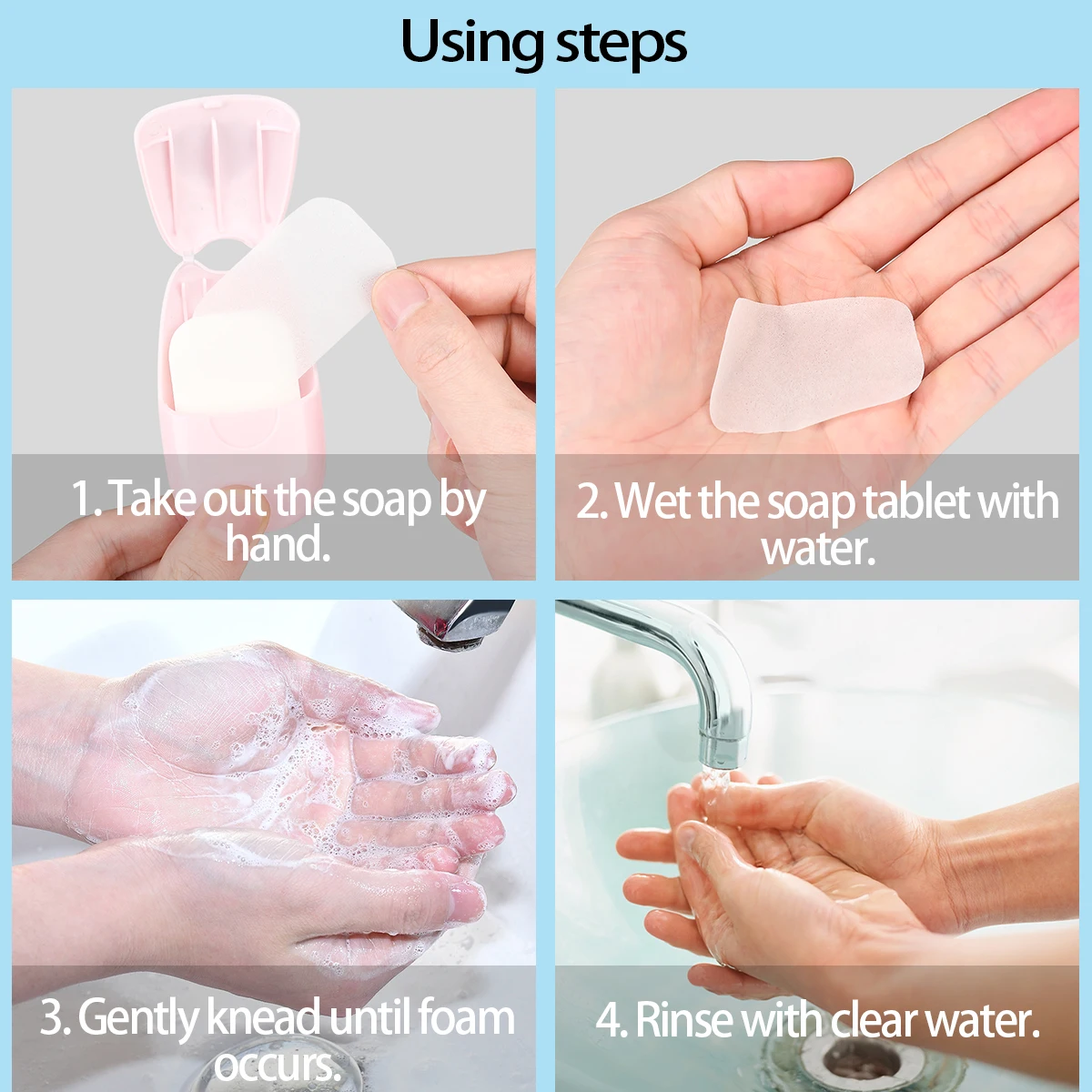 Using steps

1. Take out the soap by hand.

2. Wet the soap tablet with water.

3. Gently knead until foam occurs.

4. Rinse with clear water.