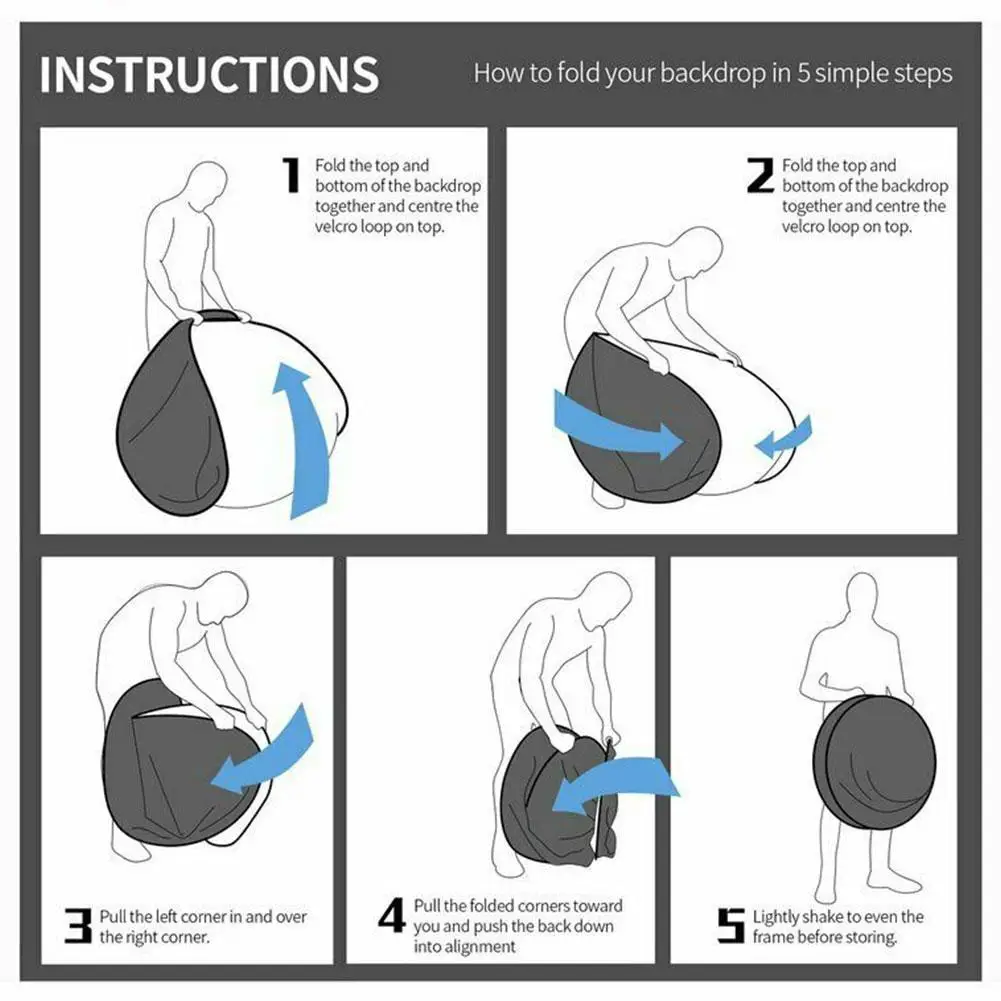 INSTRUCTIONS

How to fold your backdrop in 5 simple steps

1 Fold the top and bottom of the backdrop together and centre the velcro loop on top.

2 Fold the top and bottom of the backdrop together and centre the velcro loop on top.

3 Pull the left corner in and over the right corner.

4 Pull the folded corners toward you and push the back down into alignment

5 Lightly shake to even the frame before storing.