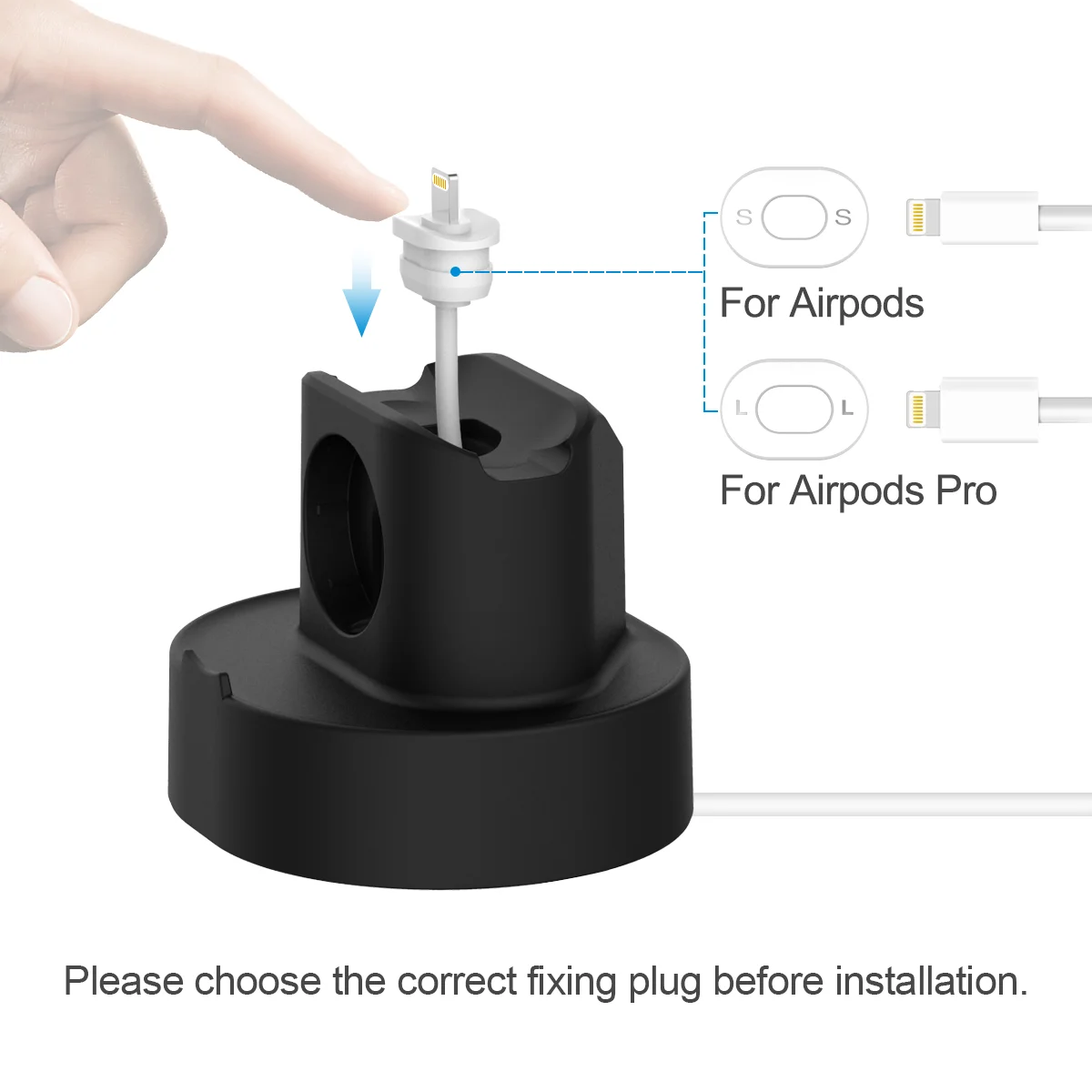 S S

For Airpods

L L

For Airpods Pro

Please choose the correct fixing plug before installation.