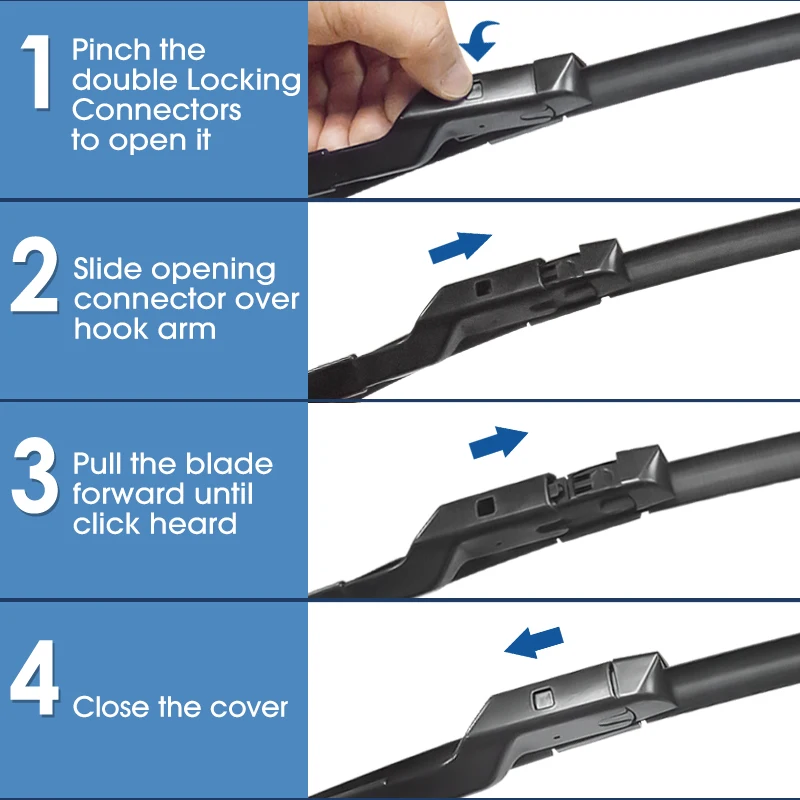 1 Pinch the double Locking Connectors to open it

2 Slide opening connector over hook arm

3 Pull the blade forward until click heard

4 Close the cover